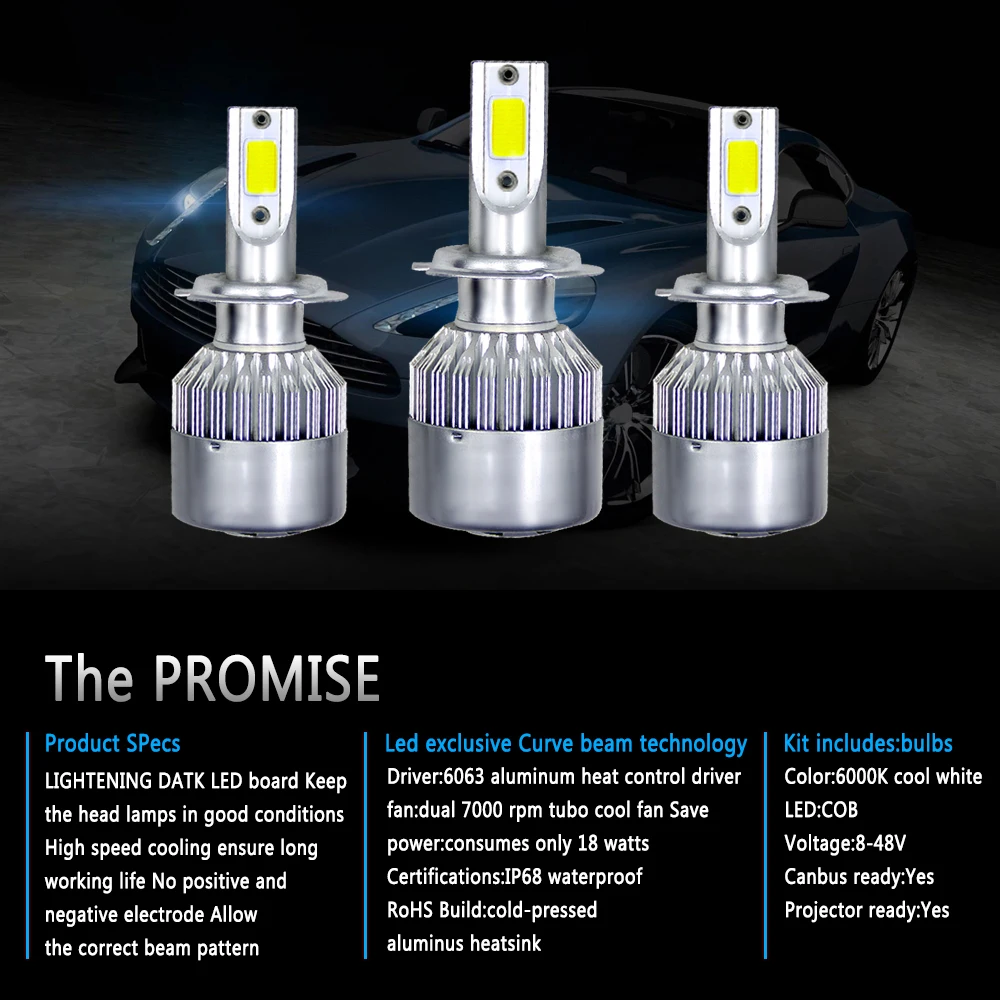 The PROMISE

Product SPecs

LIGHTENING DATK LED board Keep the head lamps in good conditions High speed cooling ensure long working life No positive and negative electrode Allow the correct beam pattern

Led exclusive Curve beam technology

Driver:6063 aluminum heat control driver fan:dual 7000 rpm tubo cool fan Save power:consumes only 18 watts Certifications:IP68 waterproof RoHS Build:cold-pressed aluminus heatsink

Kit includes:bulbs

Color:6000K cool white
LED:COB
Voltage:8-48V
Canbus ready:Yes
Projector ready:Yes