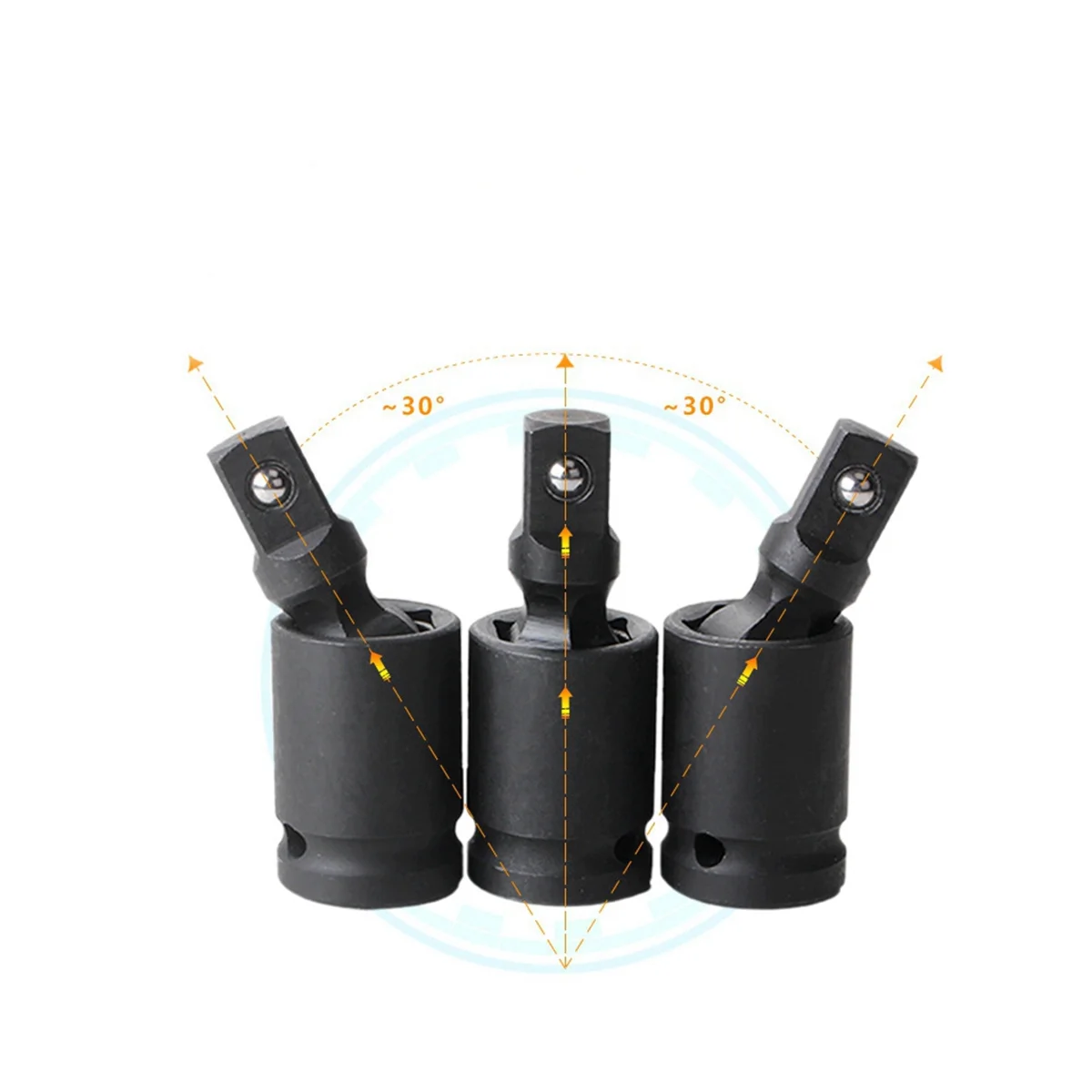 ~30°
~30°