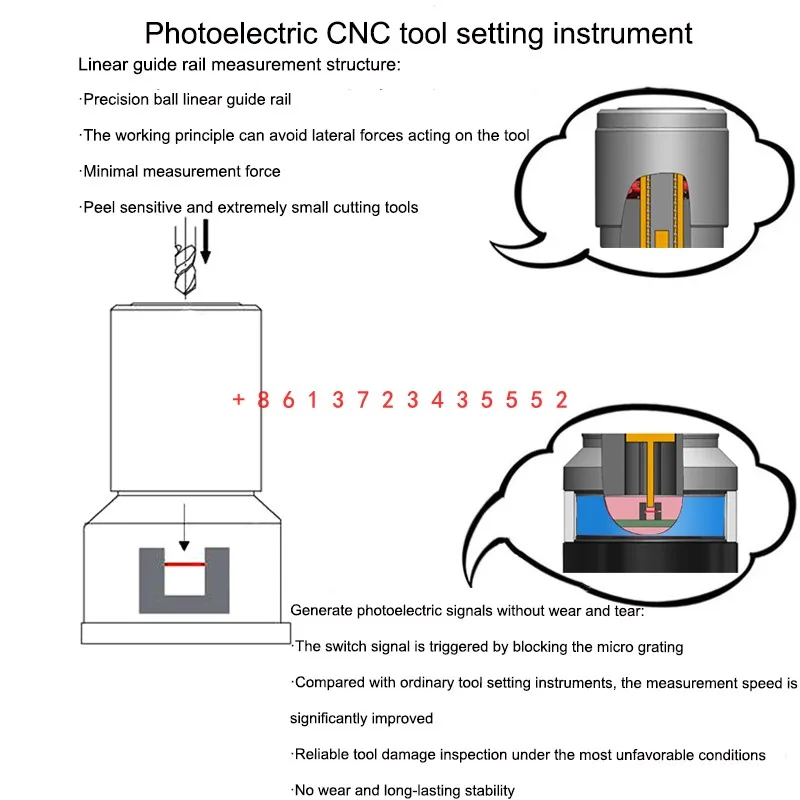 Photoelectric CNC tool setting instrument

Linear guide rail measurement structure:

·Precision ball linear guide rail

·The working principle can avoid lateral forces acting on the tool

·Minimal measurement force

·Peel sensitive and extremely small cutting tools

+ 8 6 1 3 7 2 3 4 3 5 5 5 2

Generate photoelectric signals without wear and tear:

·The switch signal is triggered by blocking the micro grating

·Compared with ordinary tool setting instruments, the measurement speed is significantly improved

·Reliable tool damage inspection under the most unfavorable conditions

·No wear and long-lasting stability