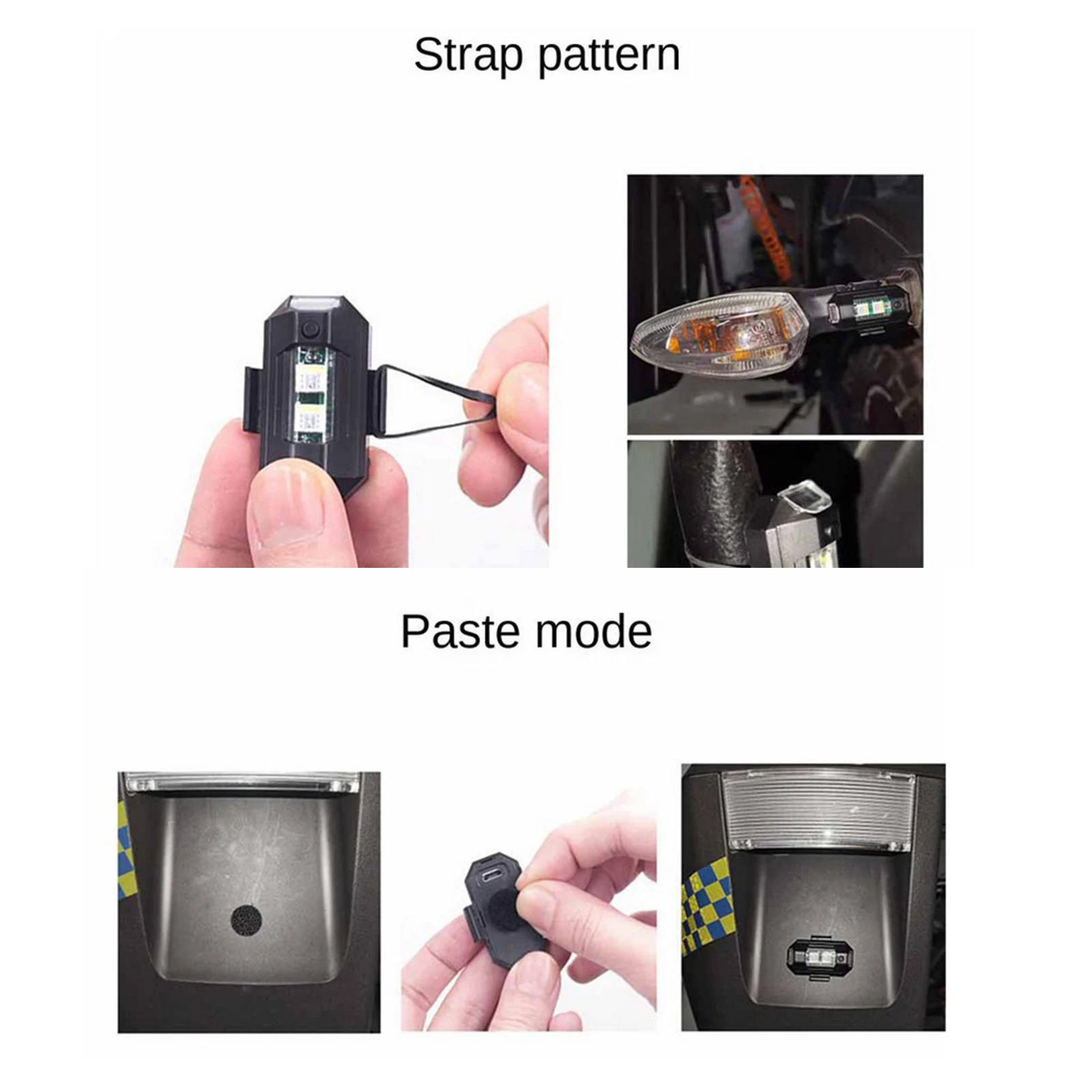 Strap pattern

Paste mode