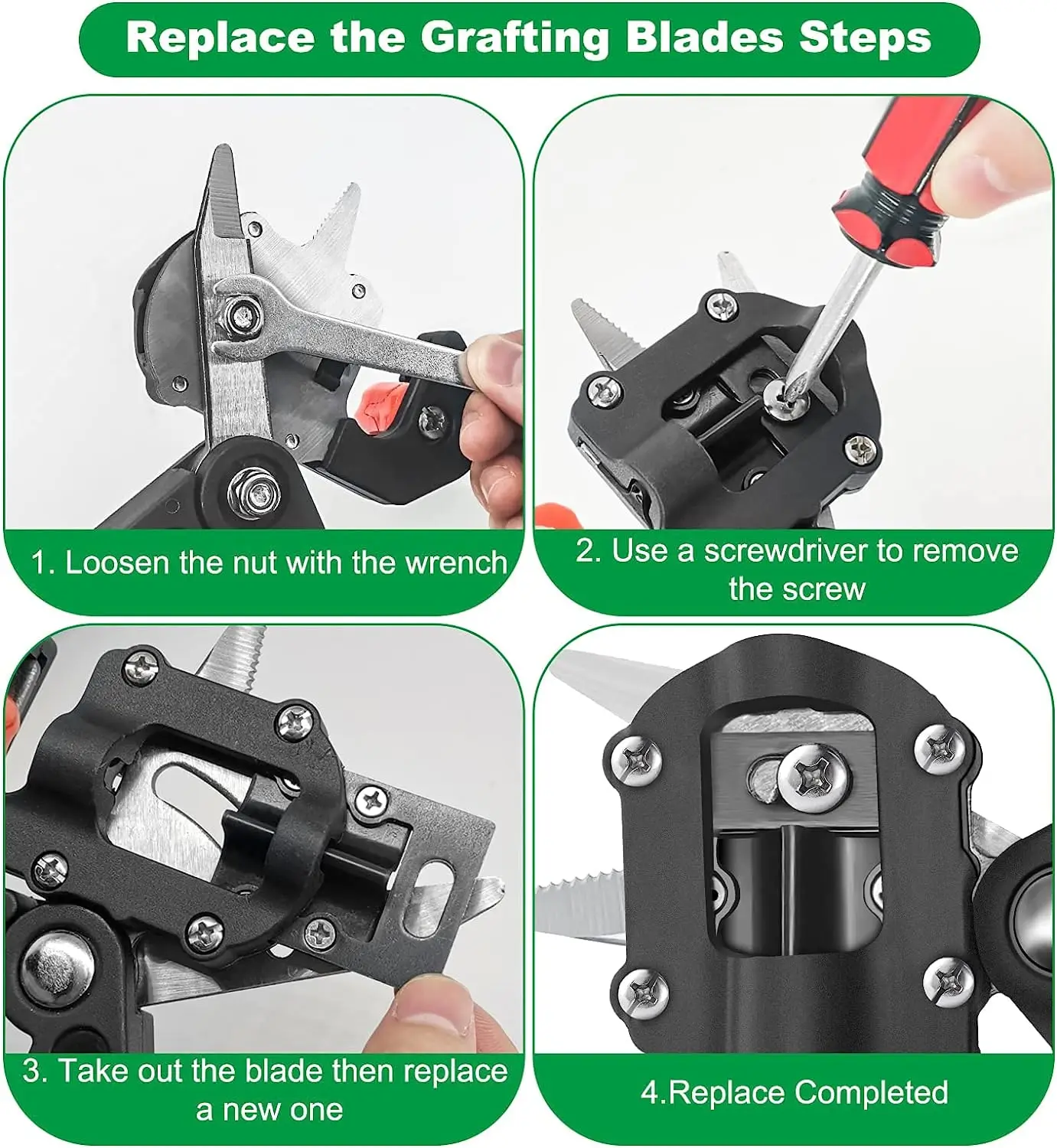 Replace the Grafting Blades Steps

1. Loosen the nut with the wrench

2. Use a screwdriver to remove the screw

3. Take out the blade then replace a new one

4.Replace Completed