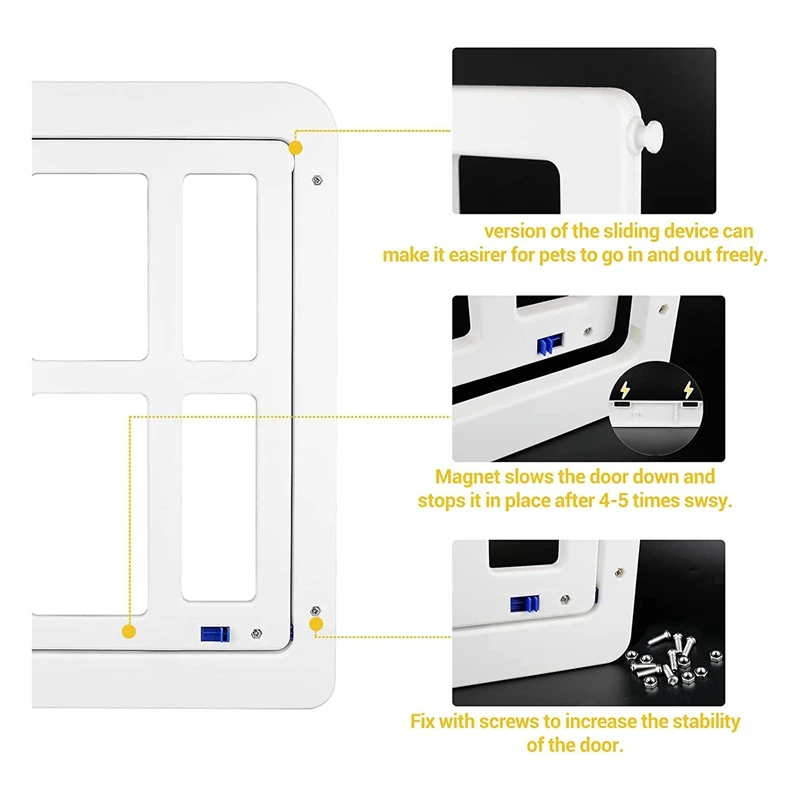 version of the sliding device can make it easirer for pets to go in and out freely.

Magnet slows the door down and stops it in place after 4-5 times swsy.

Fix with screws to increase the stability of the door.