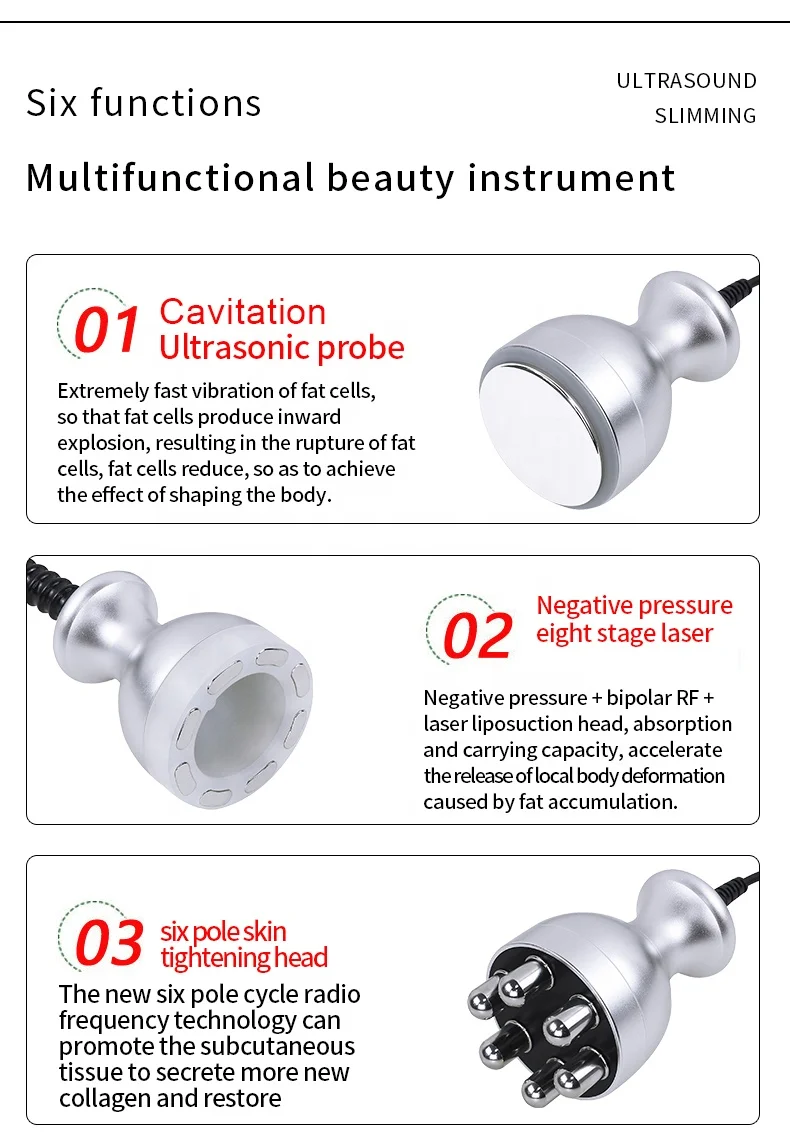 Six functions

ULTRASOUND
SLIMMING

Multifunctional beauty instrument

01 Cavitation Ultrasonic probe

Extremely fast vibration of fat cells, so that fat cells produce inward explosion, resulting in the rupture of fat cells, fat cells reduce, so as to achieve the effect of shaping the body.

02 Negative pressure eight stage laser

Negative pressure + bipolar RF + laser liposuction head, absorption and carrying capacity, accelerate the release of local body deformation caused by fat accumulation.

03 six pole skin tightening head

The new six pole cycle radio frequency technology can promote the subcutaneous tissue to secrete more new collagen and restore