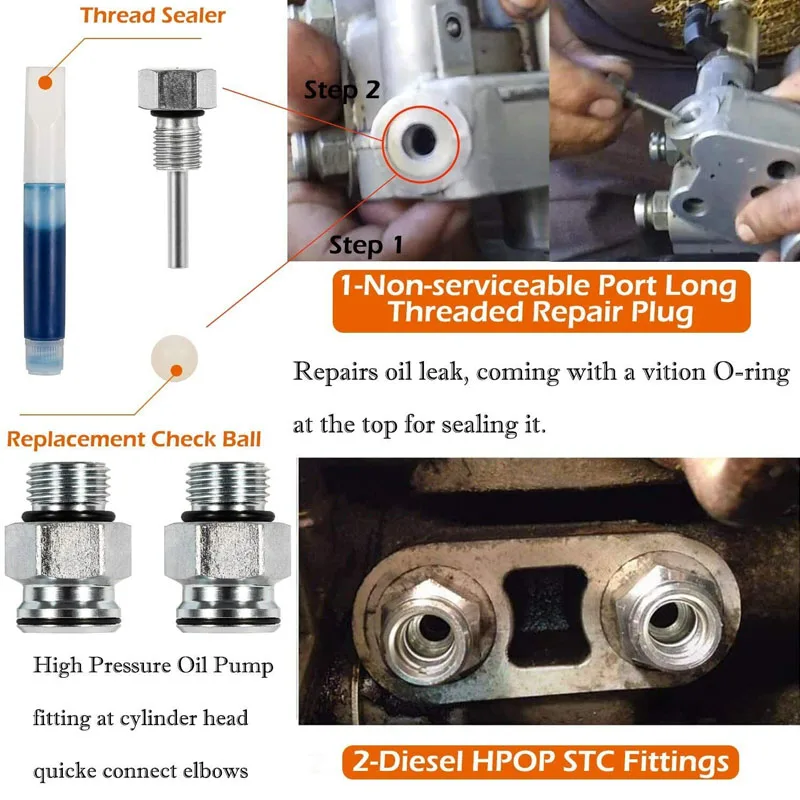 Thread Sealer

Step 2

Step 1

1-Non-serviceable Port Long Threaded Repair Plug

Repairs oil leak, coming with a vition O-ring at the top for sealing it.

Replacement Check Ball

High Pressure Oil Pump fitting at cylinder head quicke connect elbows

2-Diesel HPOP STC Fittings