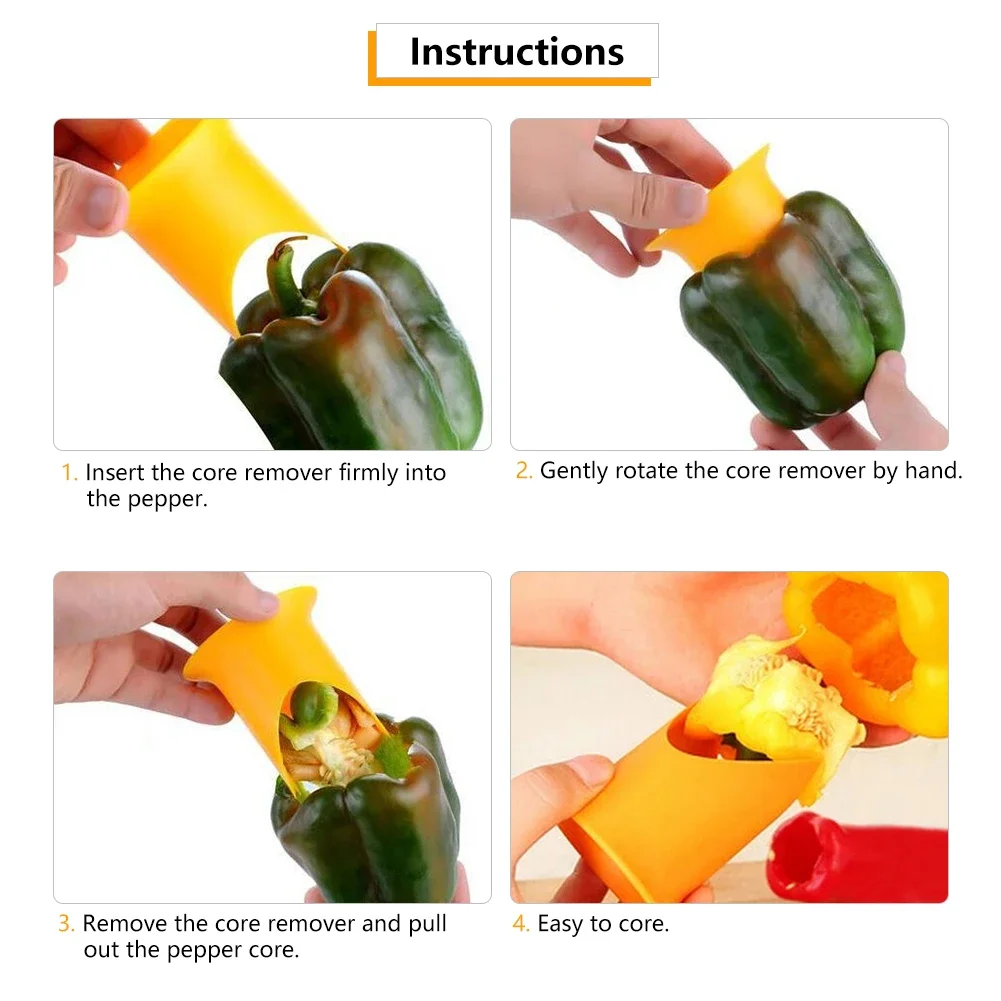 Instructions

1. Insert the core remover firmly into the pepper.

2. Gently rotate the core remover by hand.

3. Remove the core remover and pull out the pepper core.

4. Easy to core.