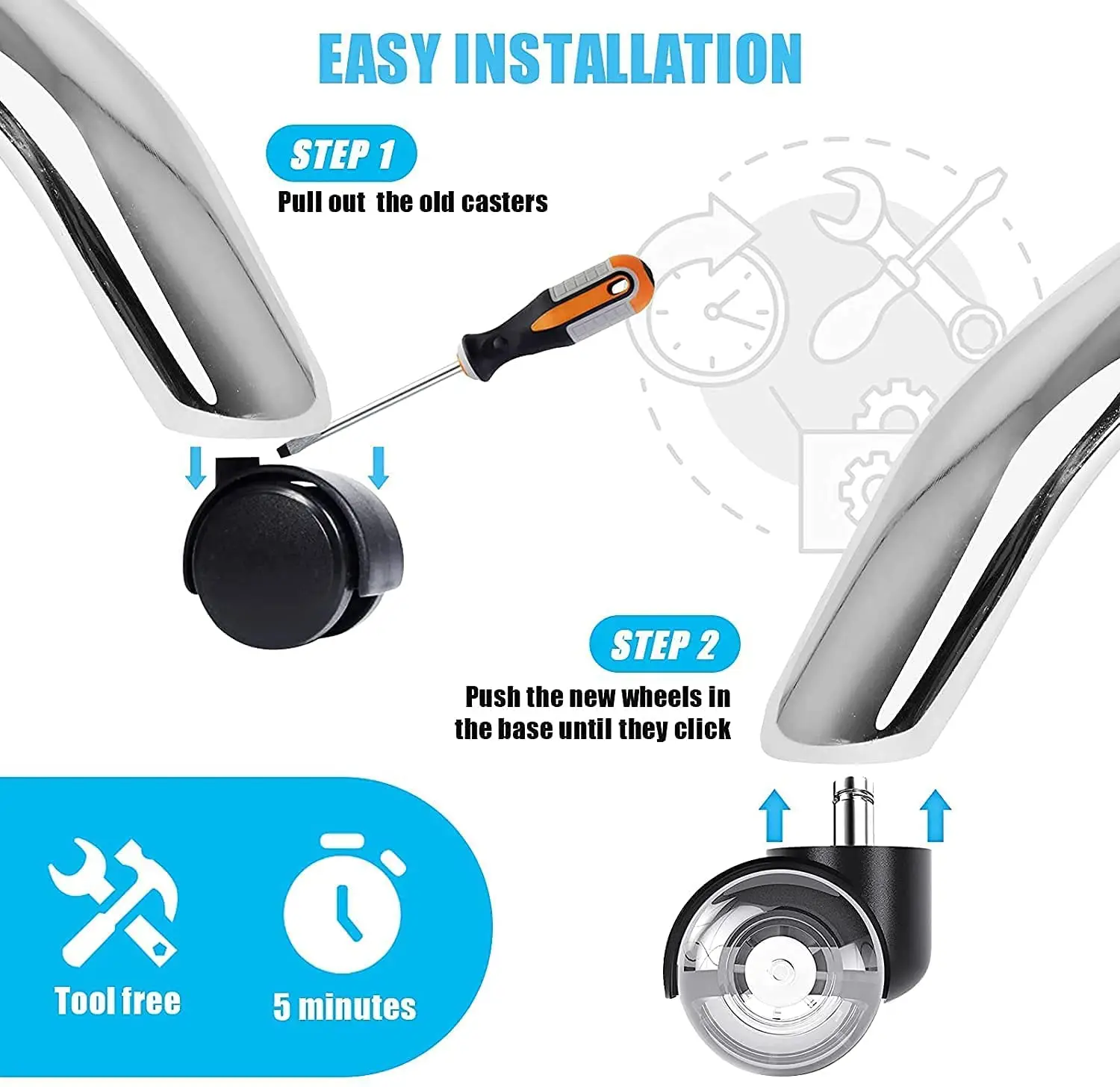 EASY INSTALLATION

STEP 1

Pull out the old casters

STEP 2

Push the new wheels in the base until they click

Tool free

5 minutes