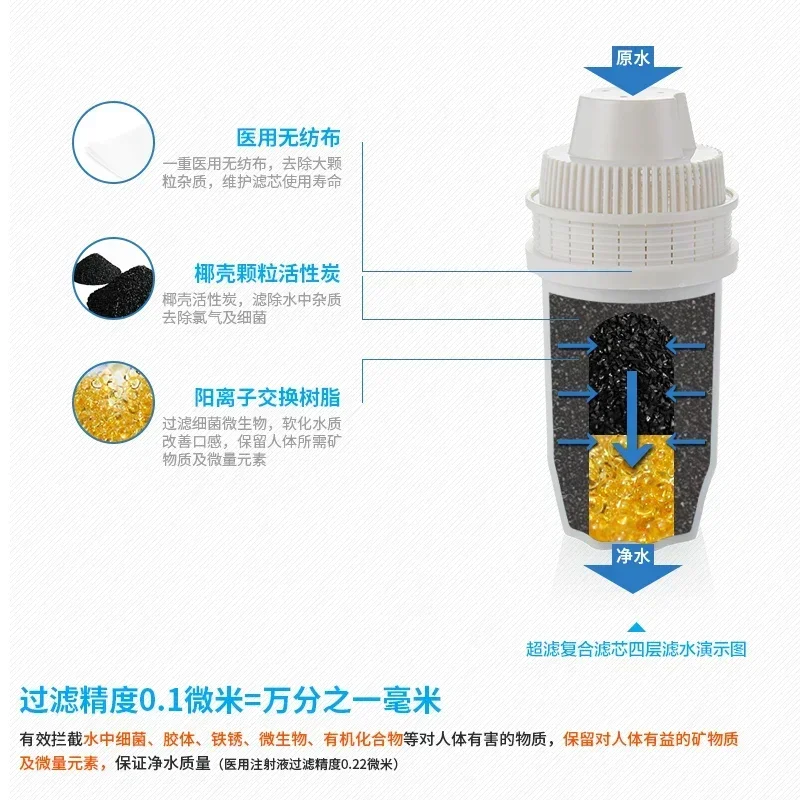 原水

医用无纺布
一重医用无纺布，去除大颗粒杂质，维护滤芯使用寿命

椰壳颗粒活性炭
椰壳活性炭，滤除水中杂质去除氯气及细菌

阳离子交换树脂
过滤细菌微生物，软化水质改善口感，保留人体所需矿物质及微量元素

净水

超滤复合滤芯四层滤水演示图

过滤精度0.1微米=万分之一毫米

有效拦截水中细菌、胶体、铁锈、微生物、有机化合物等对人体有害的物质，保留对人体有益的矿物质及微量元素，保证净水质量（医用注射液过滤精度0.22微米）