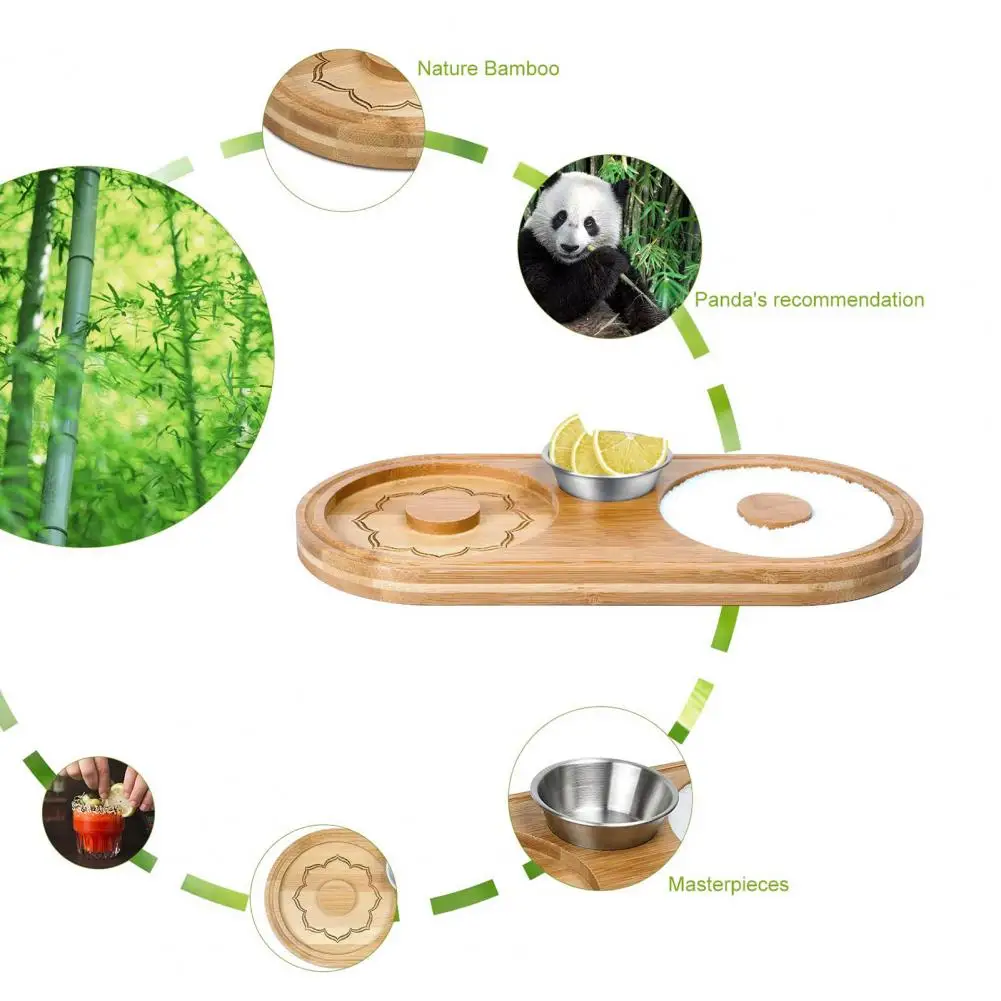 Nature Bamboo

Panda's recommendation

Masterpieces