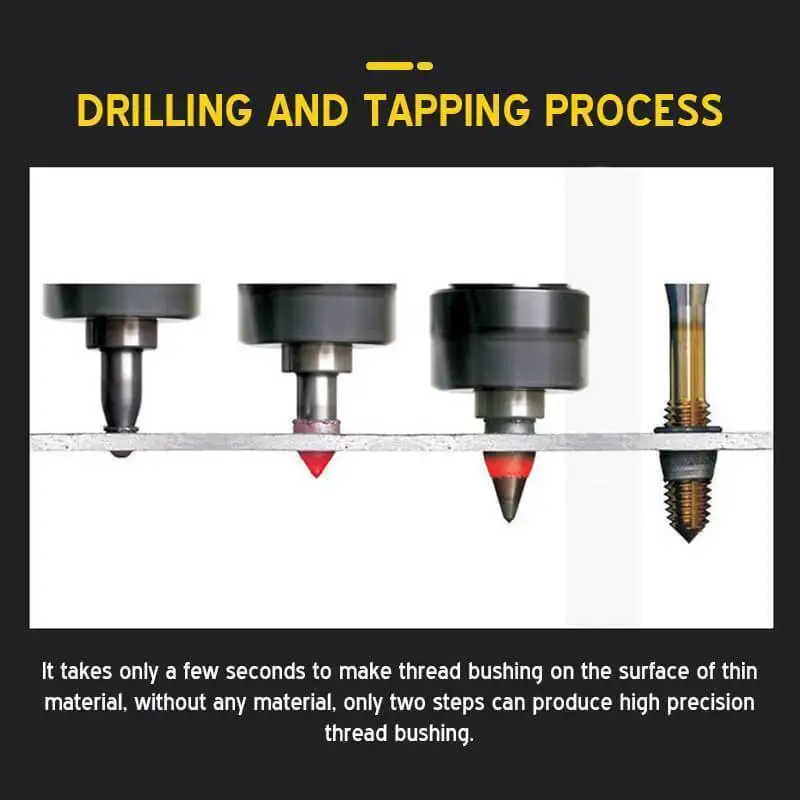 DRILLING AND TAPPING PROCESS

It takes only a few seconds to make thread bushing on the surface of thin material, without any material, only two steps can produce high precision thread bushing.