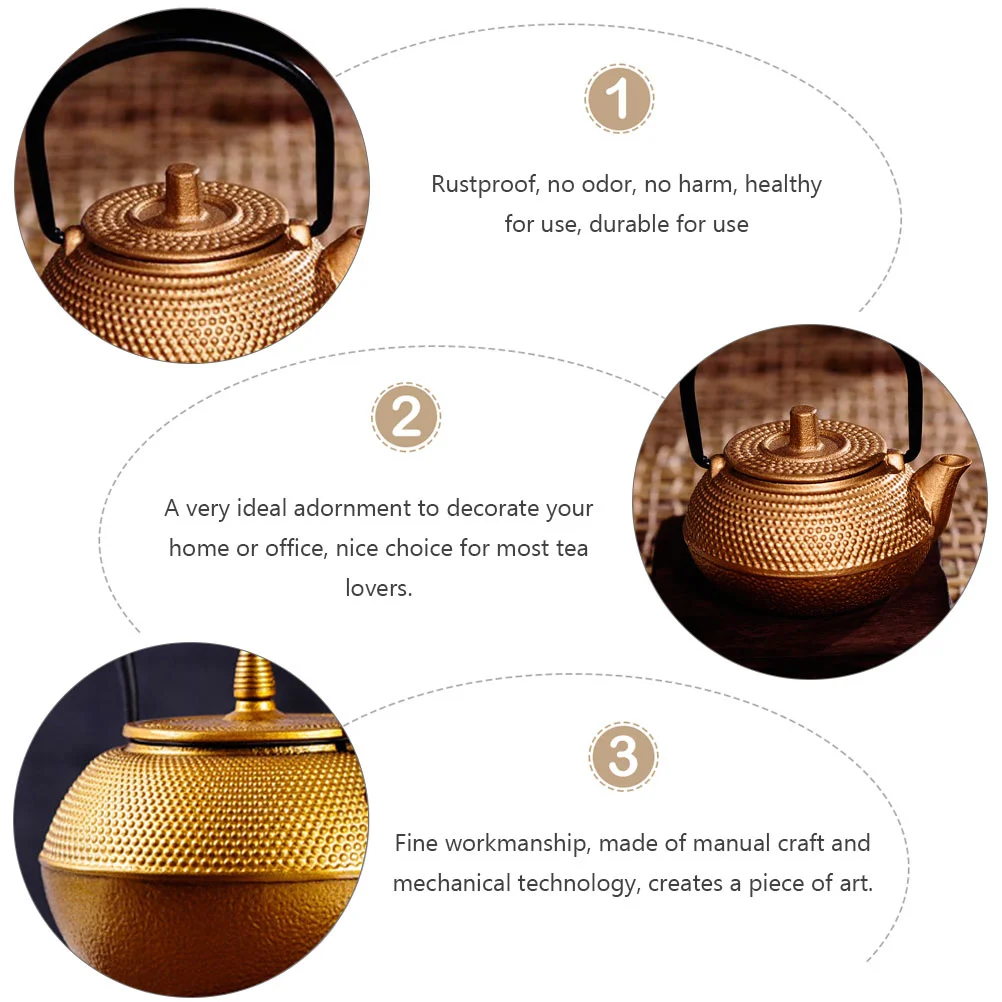 1

Rustproof, no odor, no harm, healthy for use, durable for use

2

A very ideal adornment to decorate your home or office, nice choice for most tea lovers.

3

Fine workmanship, made of manual craft and mechanical technology, creates a piece of art.