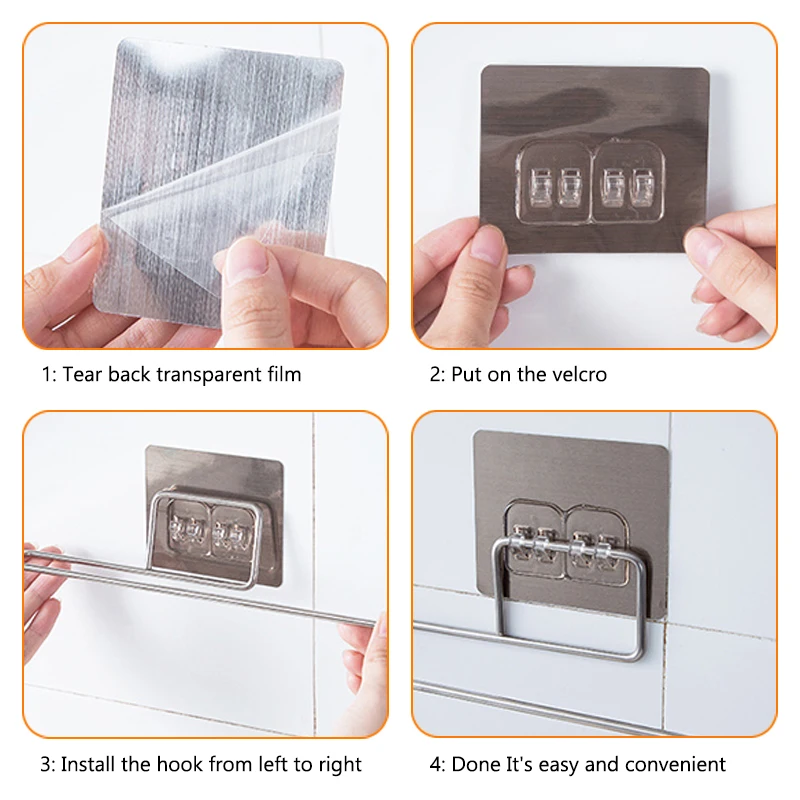 1: Tear back transparent film

2: Put on the velcro

3: Install the hook from left to right

4: Done It's easy and convenient