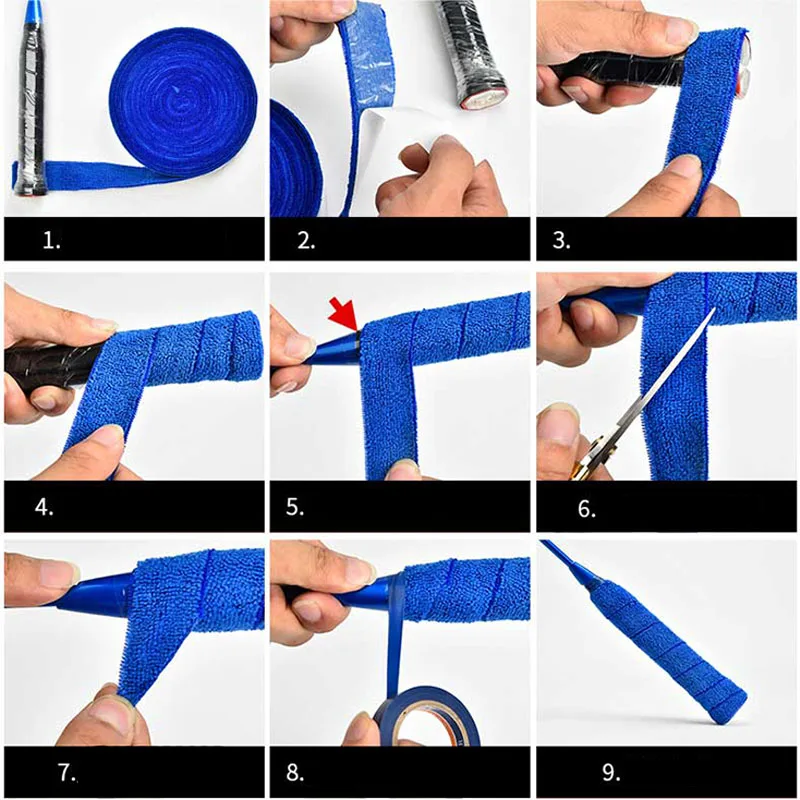 1.

2.

3.

4.

5.

6.

7.

8.

9.