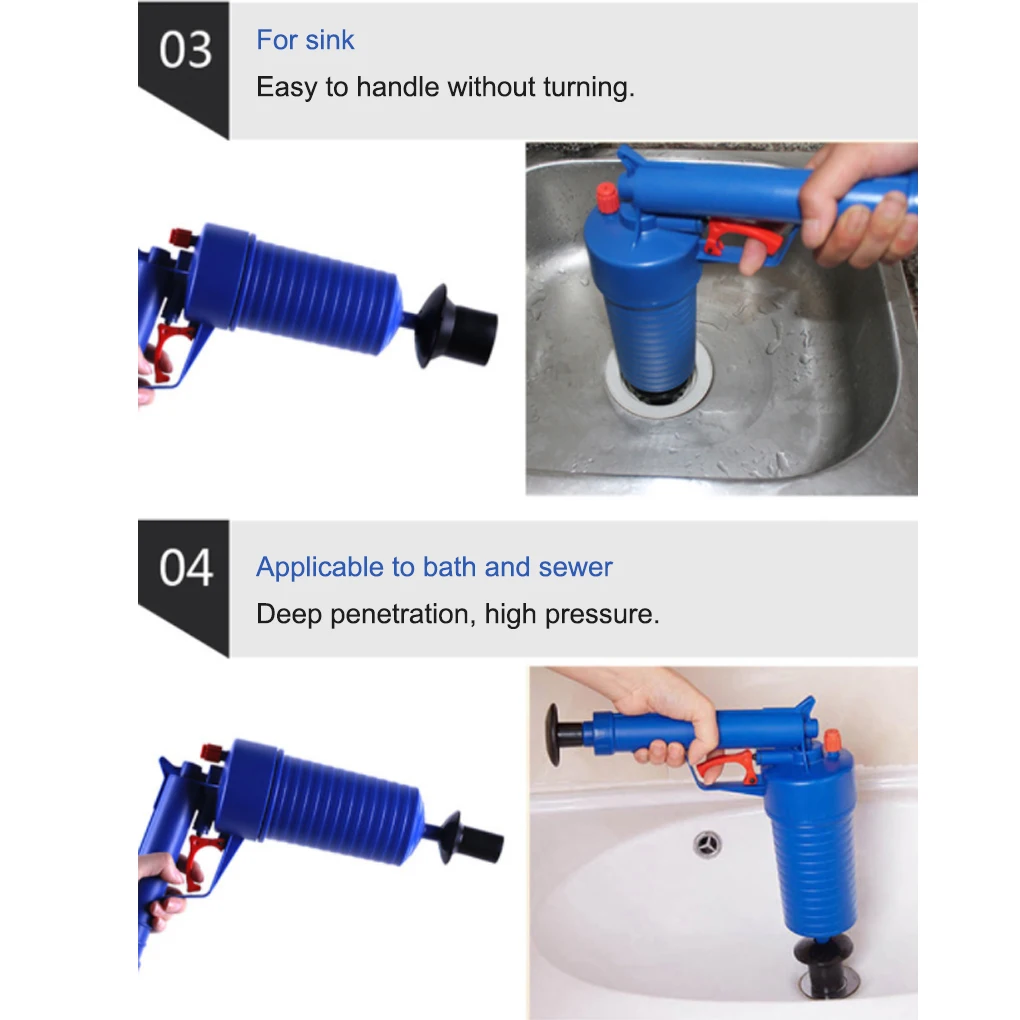 03

For sink

Easy to handle without turning.

04

Applicable to bath and sewer

Deep penetration, high pressure.