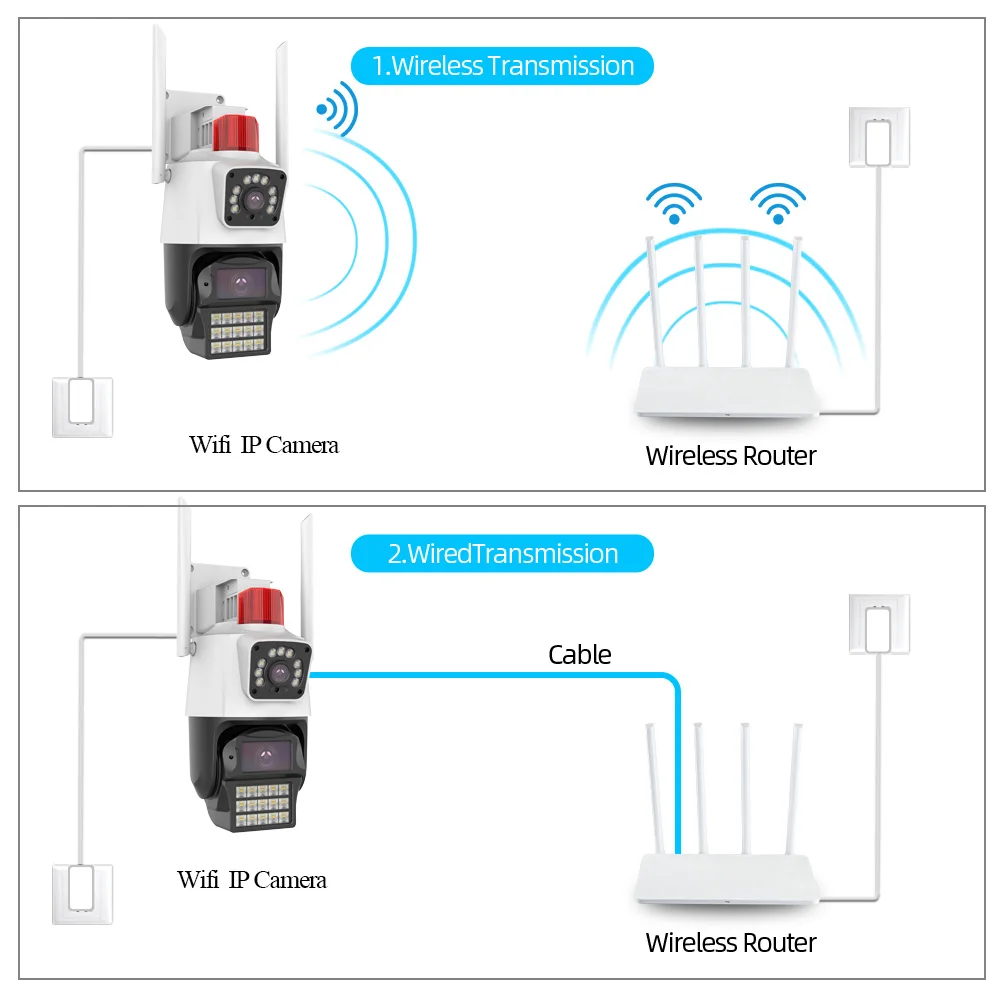 1.Wireless Transmission

Wifi IP Camera

Wireless Router

2.WiredTransmission

Cable

Wifi IP Camera

Wireless Router