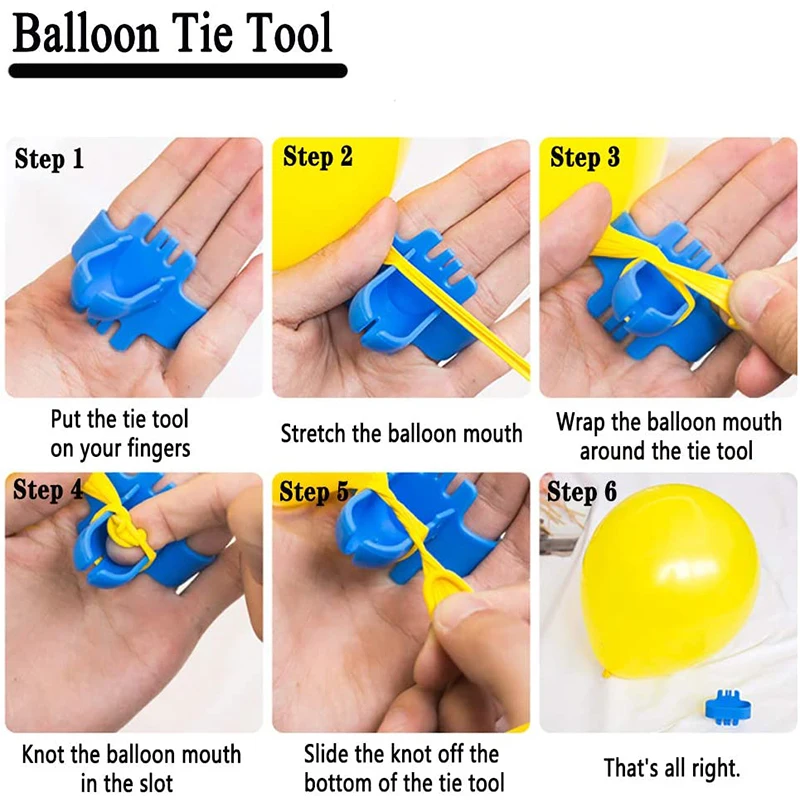 Balloon Tie Tool

Step 1

Put the tie tool on your fingers

Step 2

Stretch the balloon mouth

Step 3

Wrap the balloon mouth around the tie tool

Step 4

Knot the balloon mouth in the slot

Step 5

Slide the knot off the bottom of the tie tool

Step 6

That's all right.