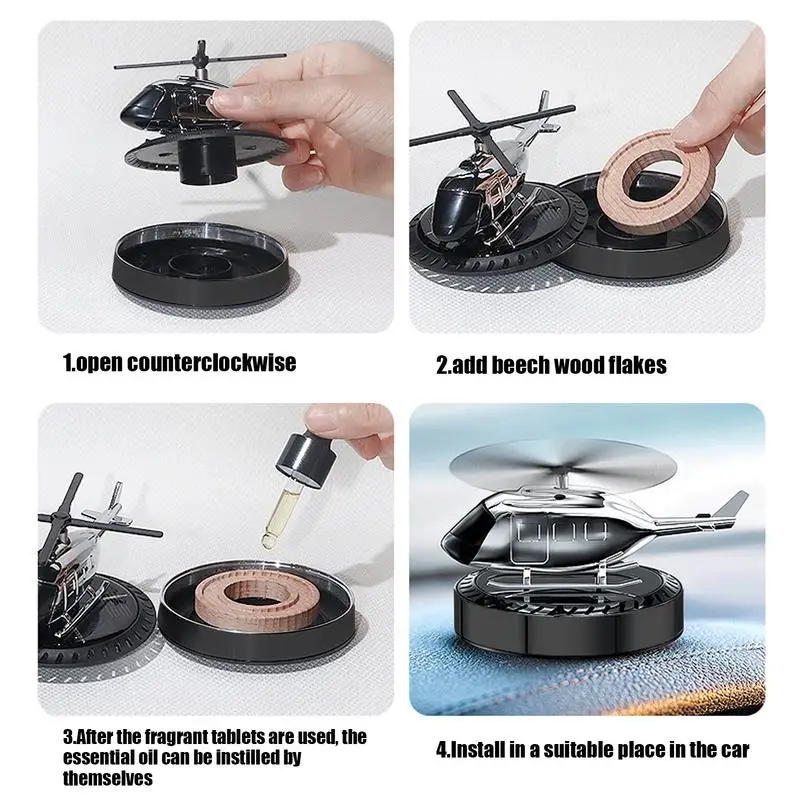 1.open counterclockwise

2.add beech wood flakes

3.After the fragrant tablets are used, the essential oil can be instilled by themselves

4.Install in a suitable place in the car