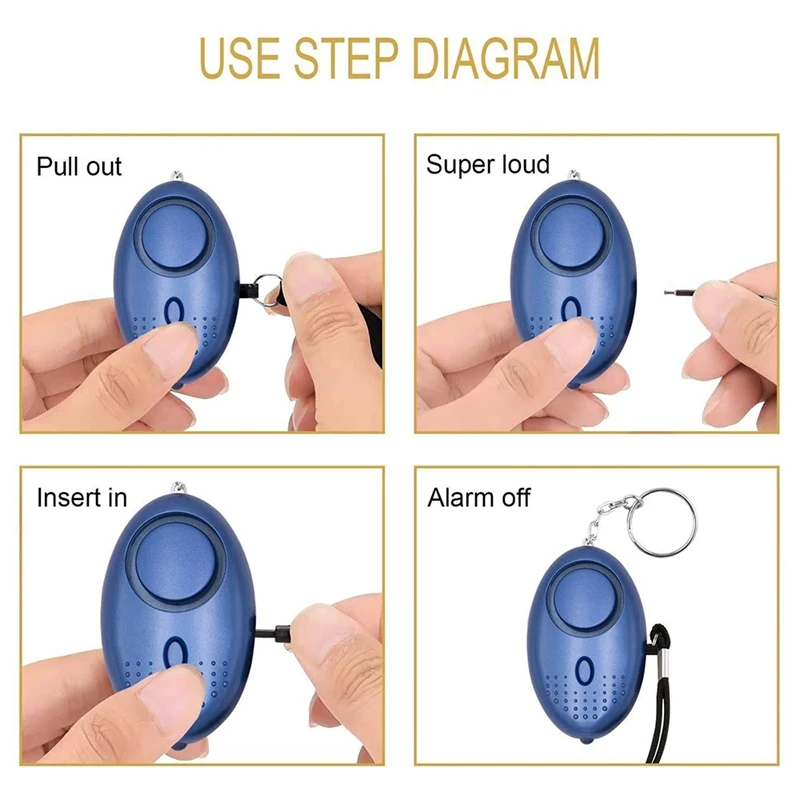 USE STEP DIAGRAM

Pull out

Super loud

Insert in

Alarm off