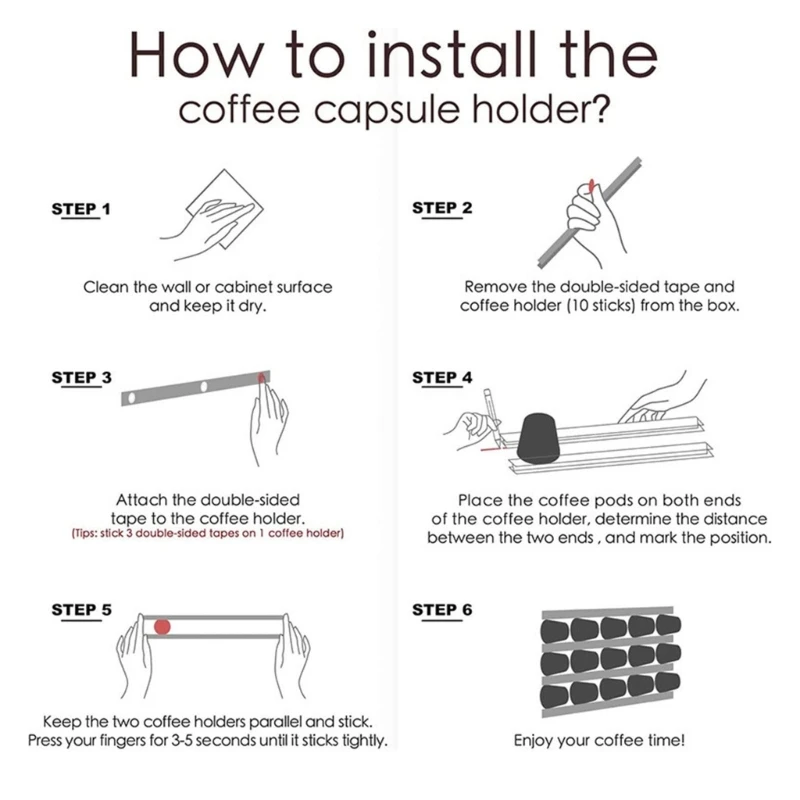 How to install the coffee capsule holder?

STEP 1

Clean the wall or cabinet surface and keep it dry.

STEP 2

Remove the double-sided tape and coffee holder (10 sticks) from the box.

STEP 3

Attach the double-sided tape to the coffee holder.
(Tips: stick 3 double-sided tapes on 1 coffee holder)

STEP 4

Place the coffee pods on both ends of the coffee holder, determine the distance between the two ends , and mark the position.

STEP 5

Keep the two coffee holders parallel and stick. Press your fingers for 3-5 seconds until it sticks tightly.

STEP 6

Enjoy your coffee time!