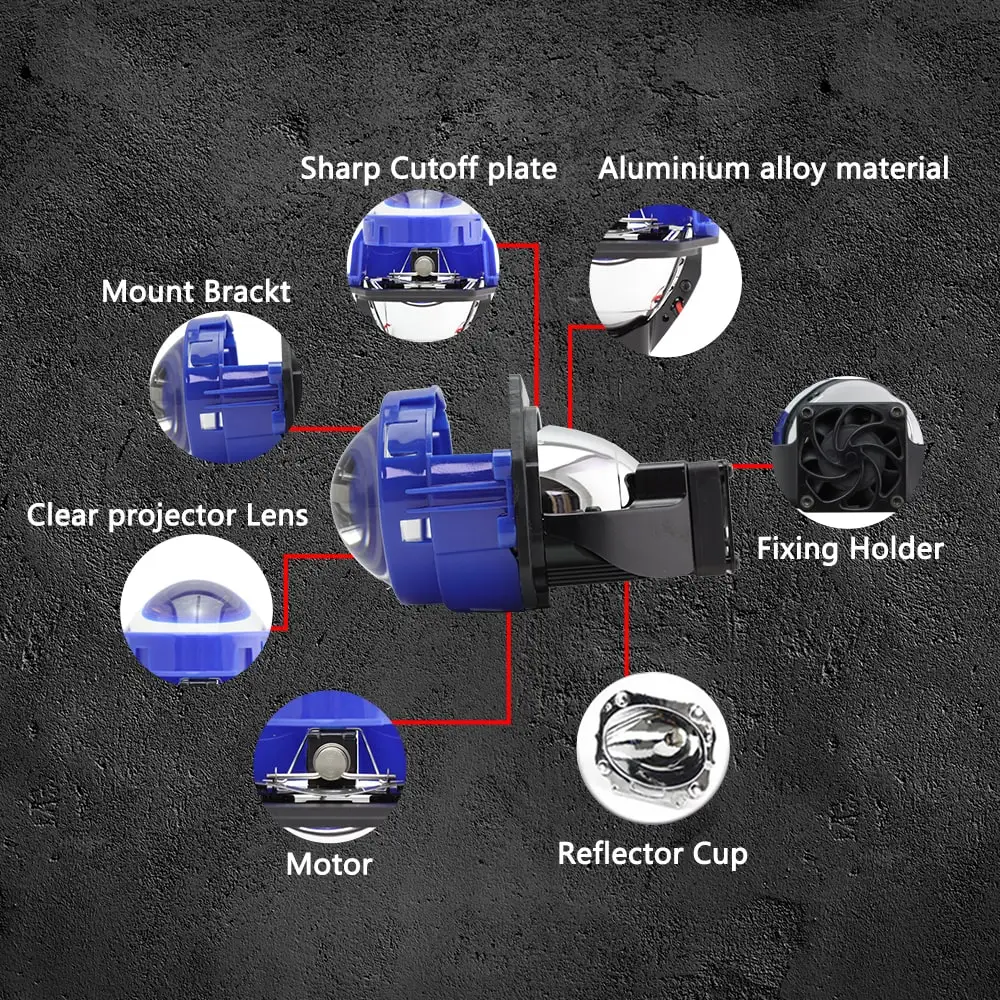 Sharp Cutoff plate

Aluminium alloy material

Mount Brackt

Clear projector Lens

Fixing Holder

Motor

Reflector Cup