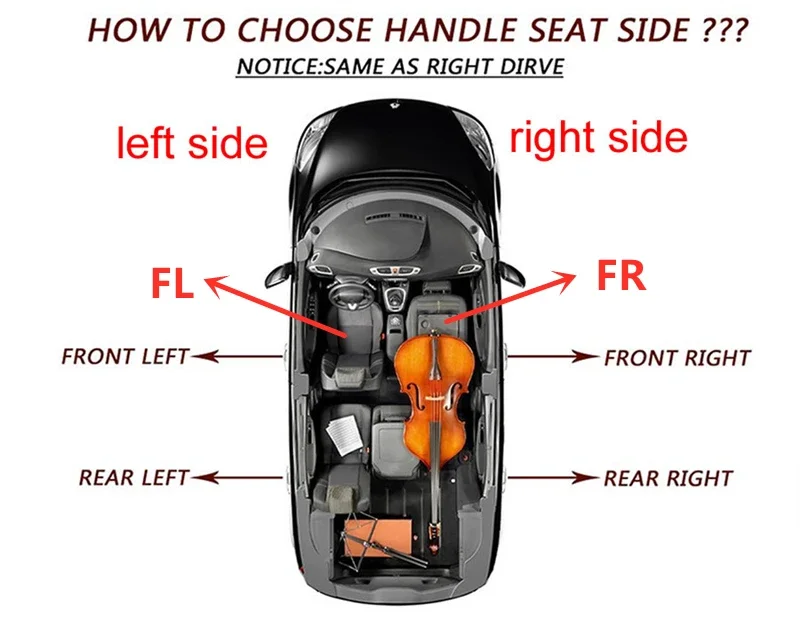 HOW TO CHOOSE HANDLE SEAT SIDE ???

NOTICE:SAME AS RIGHT DIRVE

left side

right side

FL

FR

FRONT LEFT

FRONT RIGHT

REAR LEFT

REAR RIGHT