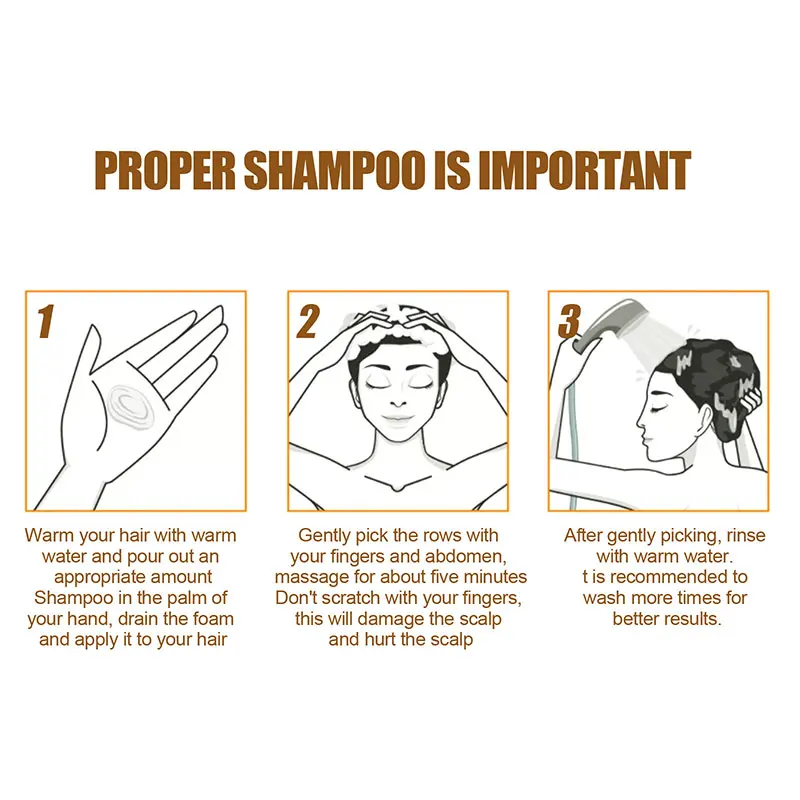 PROPER SHAMPOO IS IMPORTANT

1

Warm your hair with warm water and pour out an appropriate amount Shampoo in the palm of your hand, drain the foam and apply it to your hair

2

Gently pick the rows with your fingers and abdomen, massage for about five minutes Don't scratch with your fingers, this will damage the scalp and hurt the scalp

3

After gently picking, rinse with warm water. t is recommended to wash more times for better results.