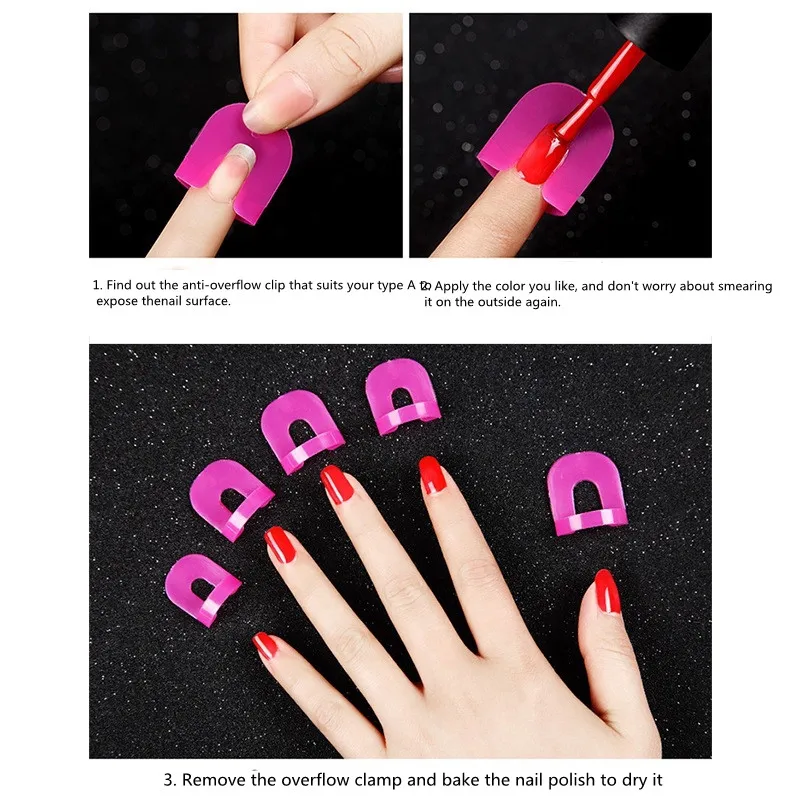 1. Find out the anti-overflow clip that suits your type A to expose thenail surface.

2. Apply the color you like, and don't worry about smearing it on the outside again.

3. Remove the overflow clamp and bake the nail polish to dry it