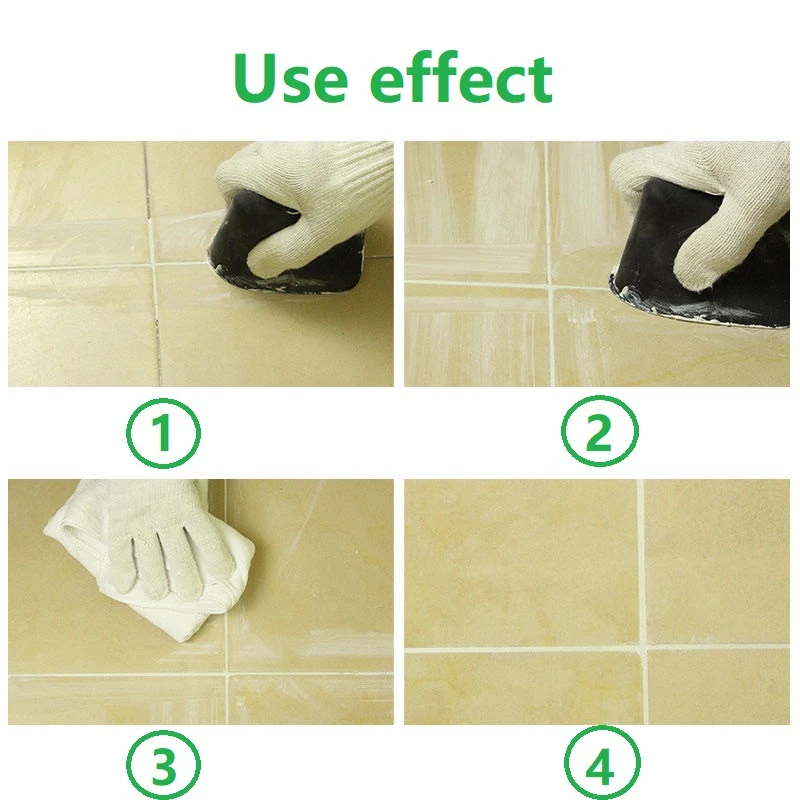 Use effect

1

2

3

4