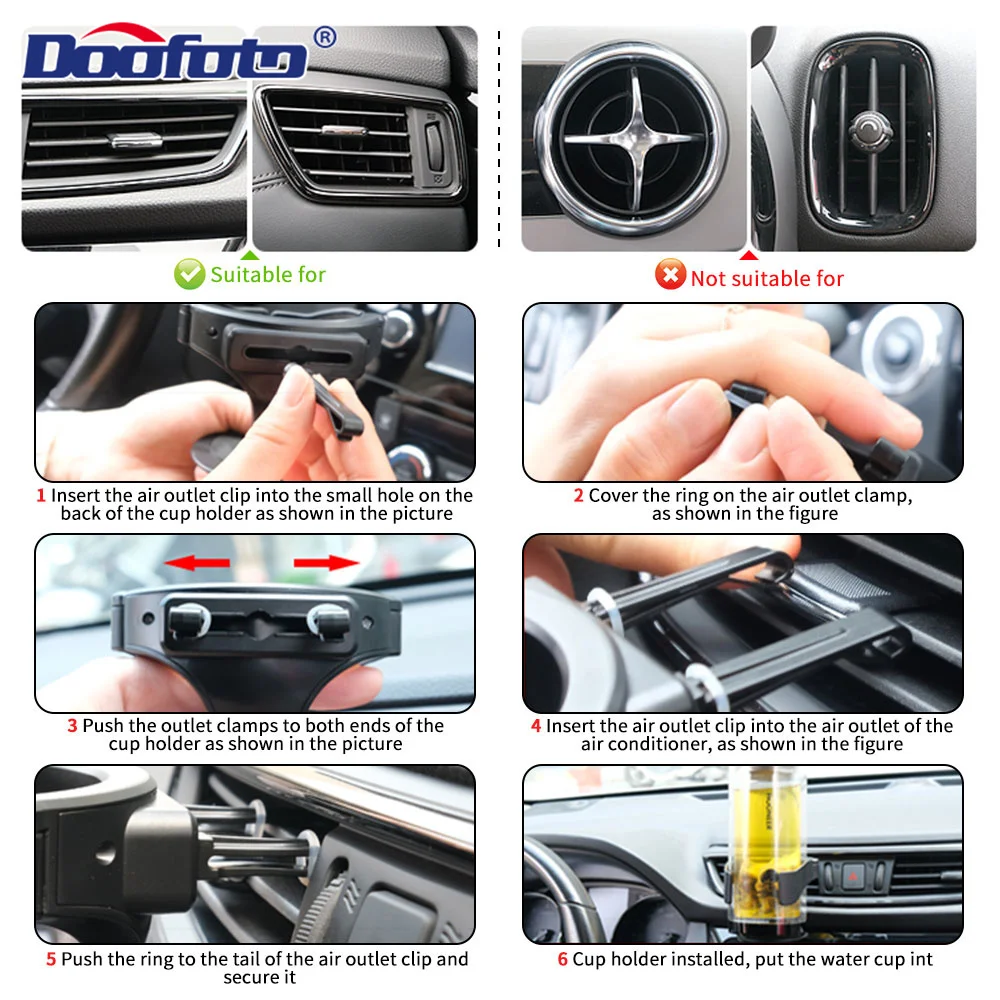 Doofoto®

Suitable for

Not suitable for

1 Insert the air outlet clip into the small hole on the back of the cup holder as shown in the picture

2 Cover the ring on the air outlet clamp, as shown in the figure

3 Push the outlet clamps to both ends of the cup holder as shown in the picture

4 Insert the air outlet clip into the air outlet of the air conditioner, as shown in the figure

5 Push the ring to the tail of the air outlet clip and secure it

6 Cup holder installed, put the water cup int