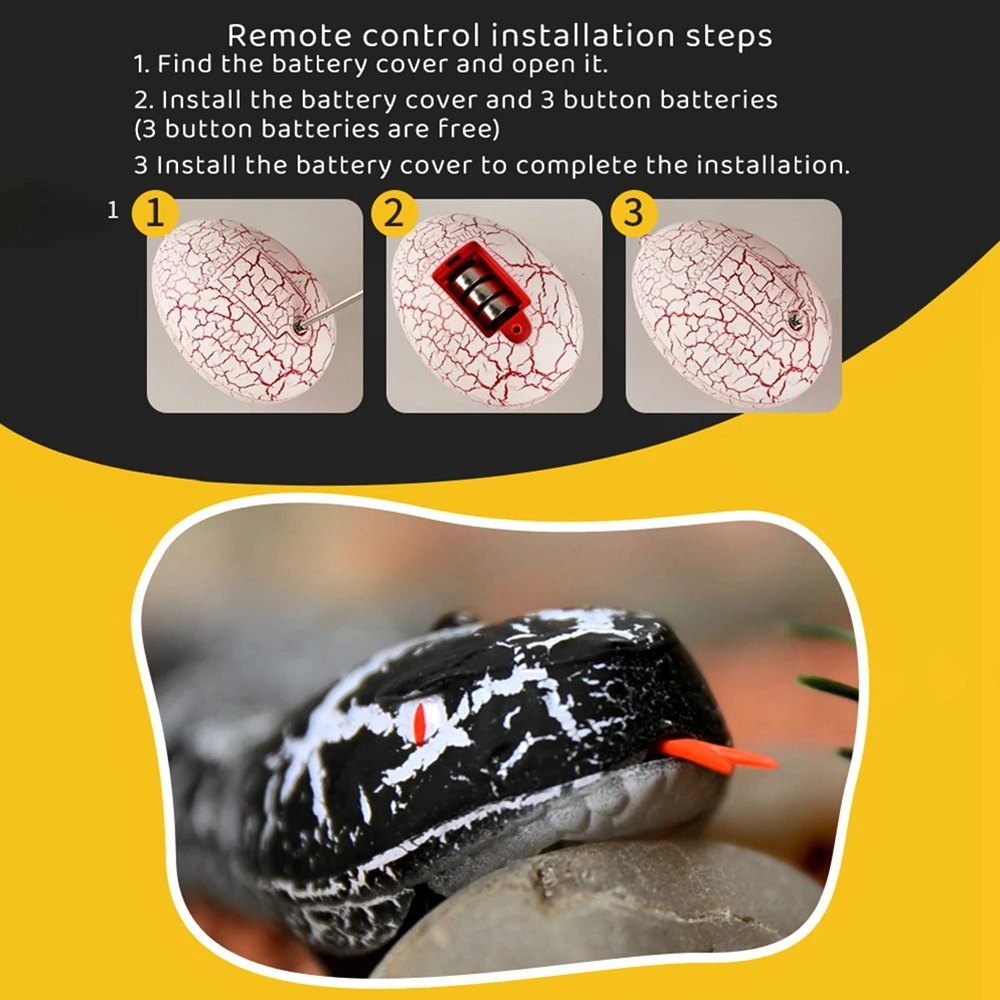 Remote control installation steps
1. Find the battery cover and open it.
2. Install the battery cover and 3 button batteries
(3 button batteries are free)
3 Install the battery cover to complete the installation.

1 1

2

3