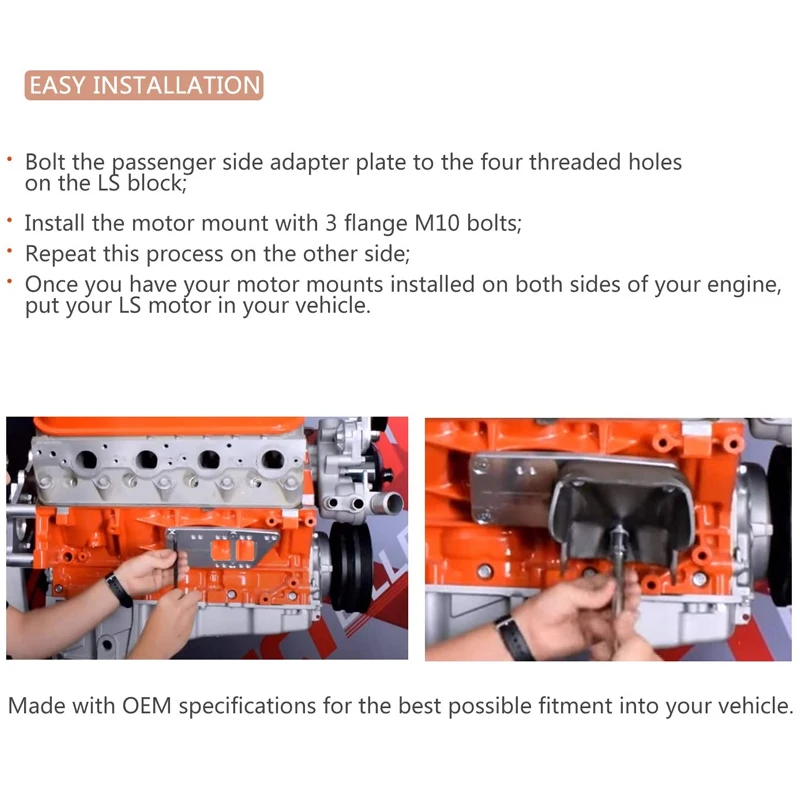 EASY INSTALLATION

· Bolt the passenger side adapter plate to the four threaded holes on the LS block;

· Install the motor mount with 3 flange M10 bolts;

· Repeat this process on the other side;

· Once you have your motor mounts installed on both sides of your engine, put your LS motor in your vehicle.

Made with OEM specifications for the best possible fitment into your vehicle.