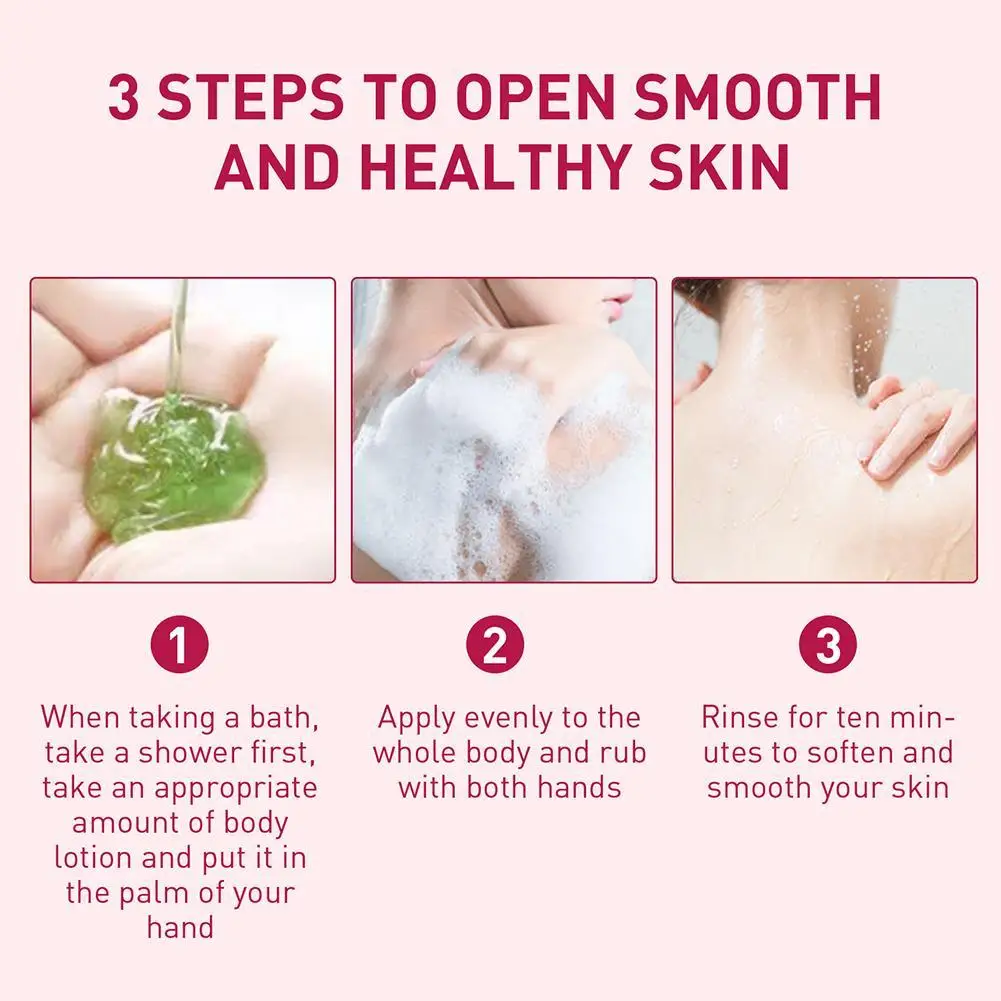 3 STEPS TO OPEN SMOOTH AND HEALTHY SKIN

1

When taking a bath, take a shower first, take an appropriate amount of body lotion and put it in the palm of your hand

2

Apply evenly to the whole body and rub with both hands

3

Rinse for ten minutes to soften and smooth your skin