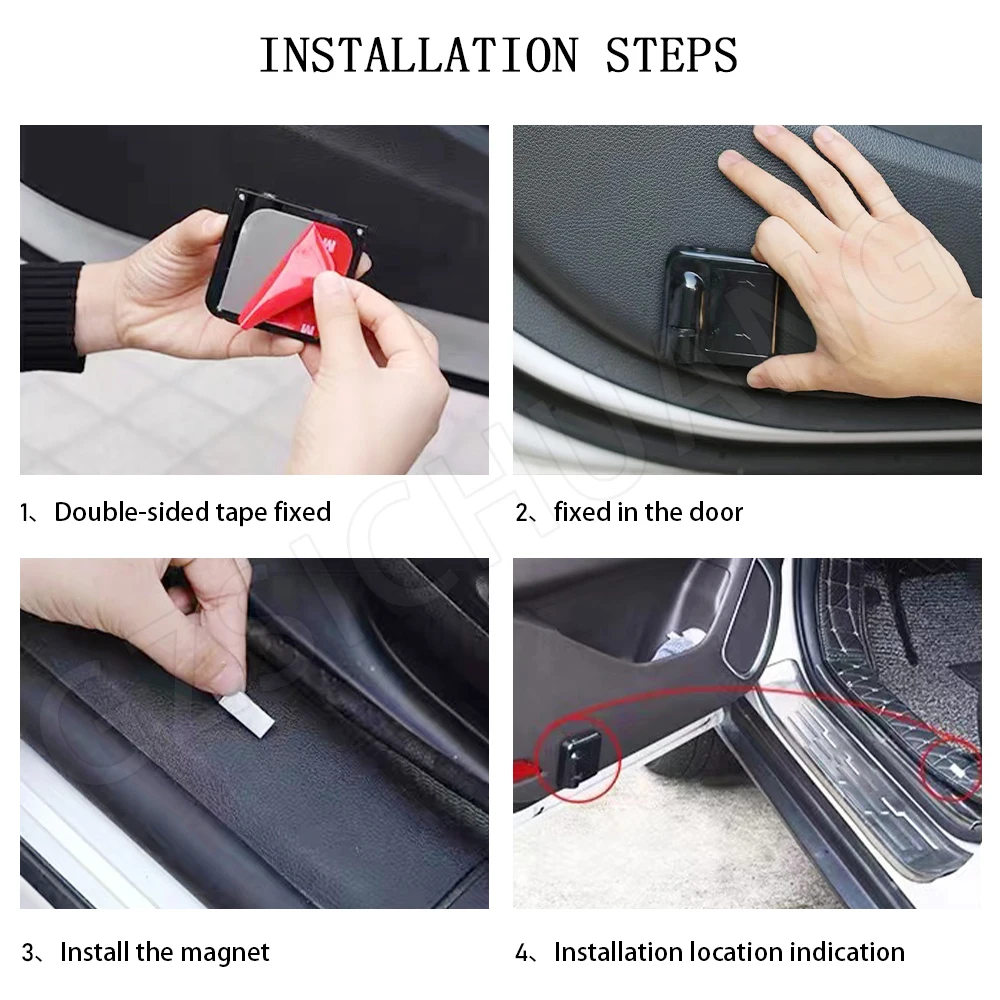 INSTALLATION STEPS

1、Double-sided tape fixed

2、fixed in the door

3、Install the magnet

4、Installation location indication