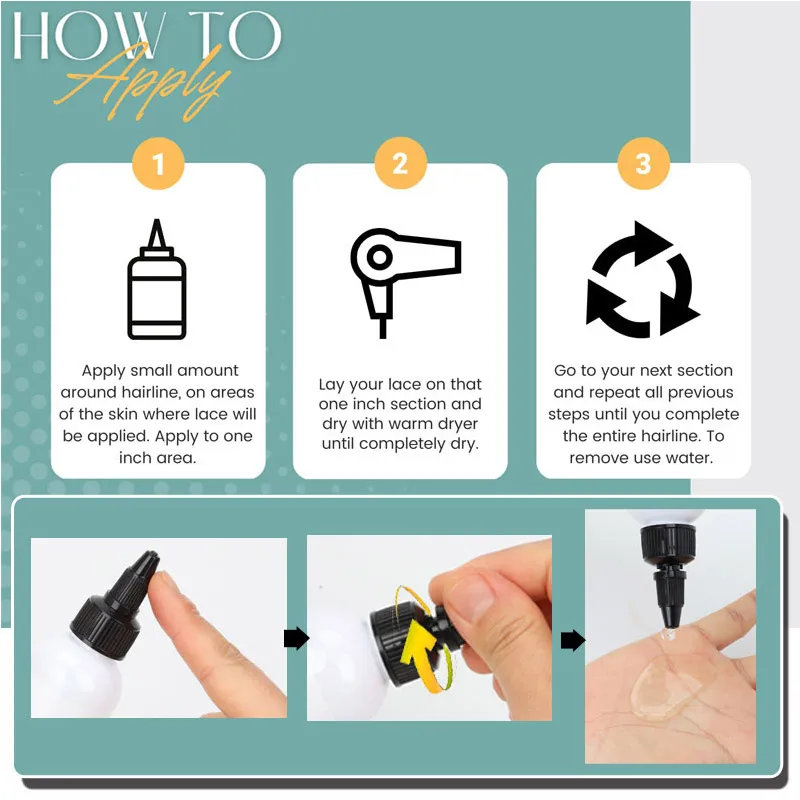 HOW TO
Apply

1

Apply small amount around hairline, on areas of the skin where lace will be applied. Apply to one inch area.

2

Lay your lace on that one inch section and dry with warm dryer until completely dry.

3

Go to your next section and repeat all previous steps until you complete the entire hairline. To remove use water.