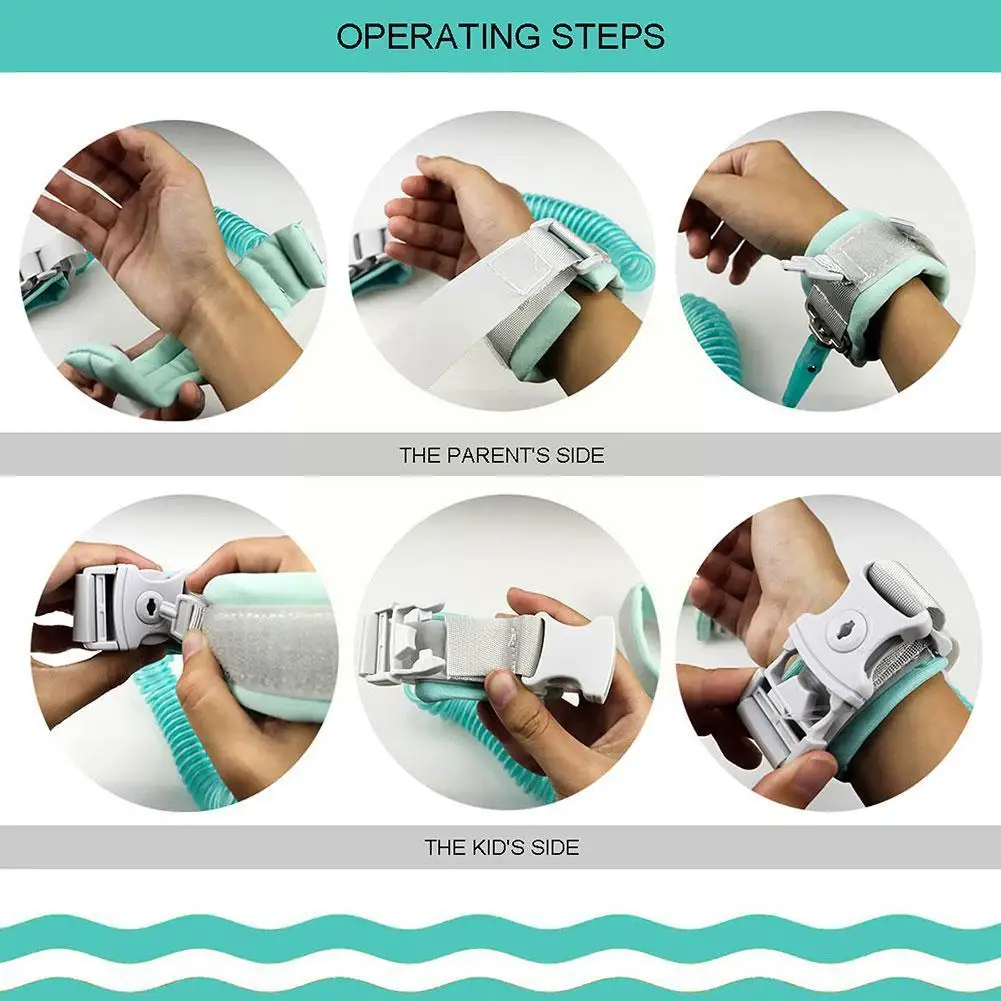 OPERATING STEPS

THE PARENT'S SIDE

THE KID'S SIDE