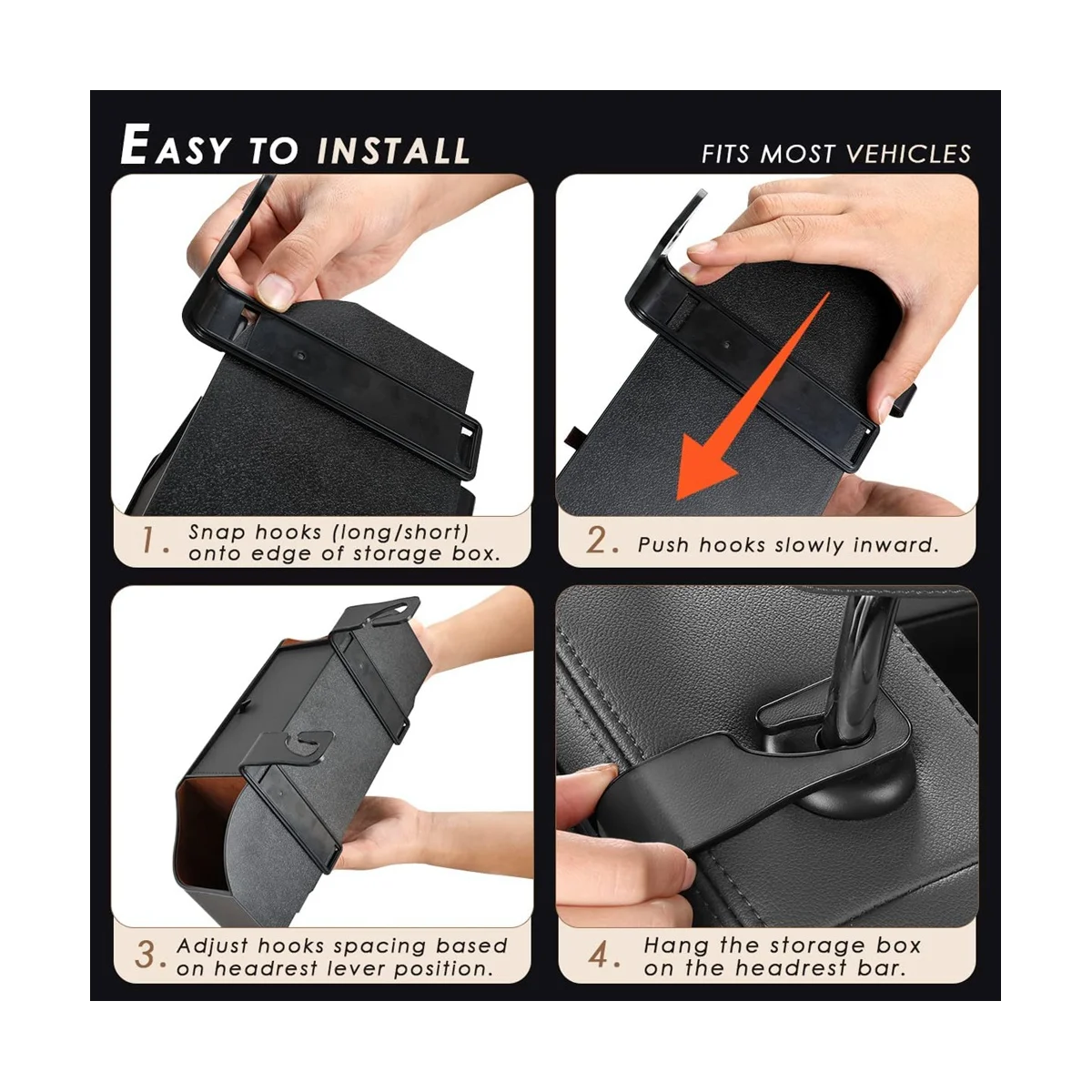 EASY TO INSTALL

FITS MOST VEHICLES

1. Snap hooks (long/short) onto edge of storage box.

2. Push hooks slowly inward.

3. Adjust hooks spacing based on headrest lever position.

4. Hang the storage box on the headrest bar.