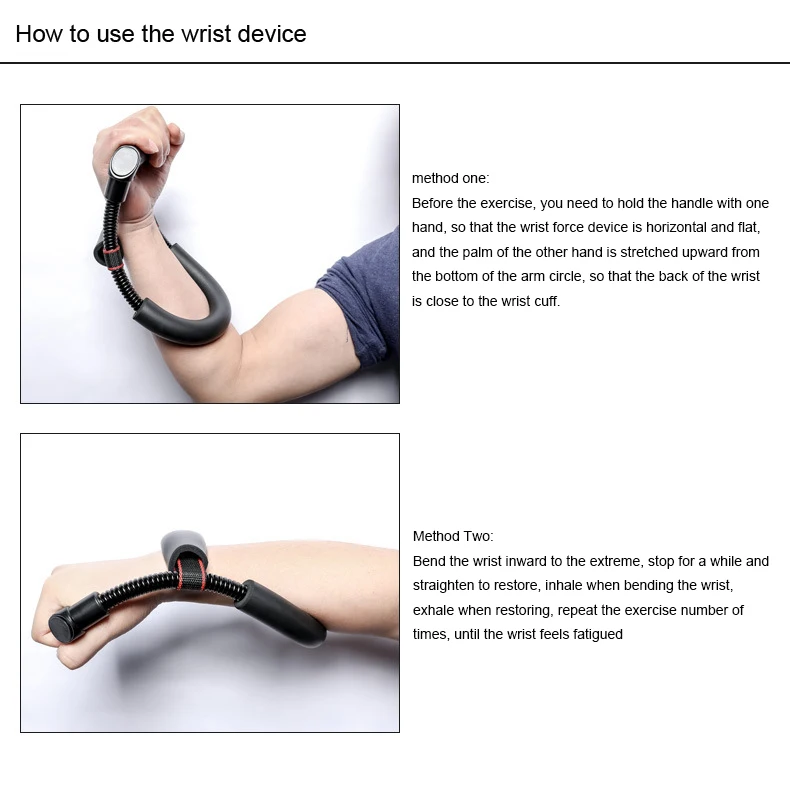 How to use the wrist device

method one:
Before the exercise, you need to hold the handle with one hand, so that the wrist force device is horizontal and flat, and the palm of the other hand is stretched upward from the bottom of the arm circle, so that the back of the wrist is close to the wrist cuff.

Method Two:
Bend the wrist inward to the extreme, stop for a while and straighten to restore, inhale when bending the wrist, exhale when restoring, repeat the exercise number of times, until the wrist feels fatigued