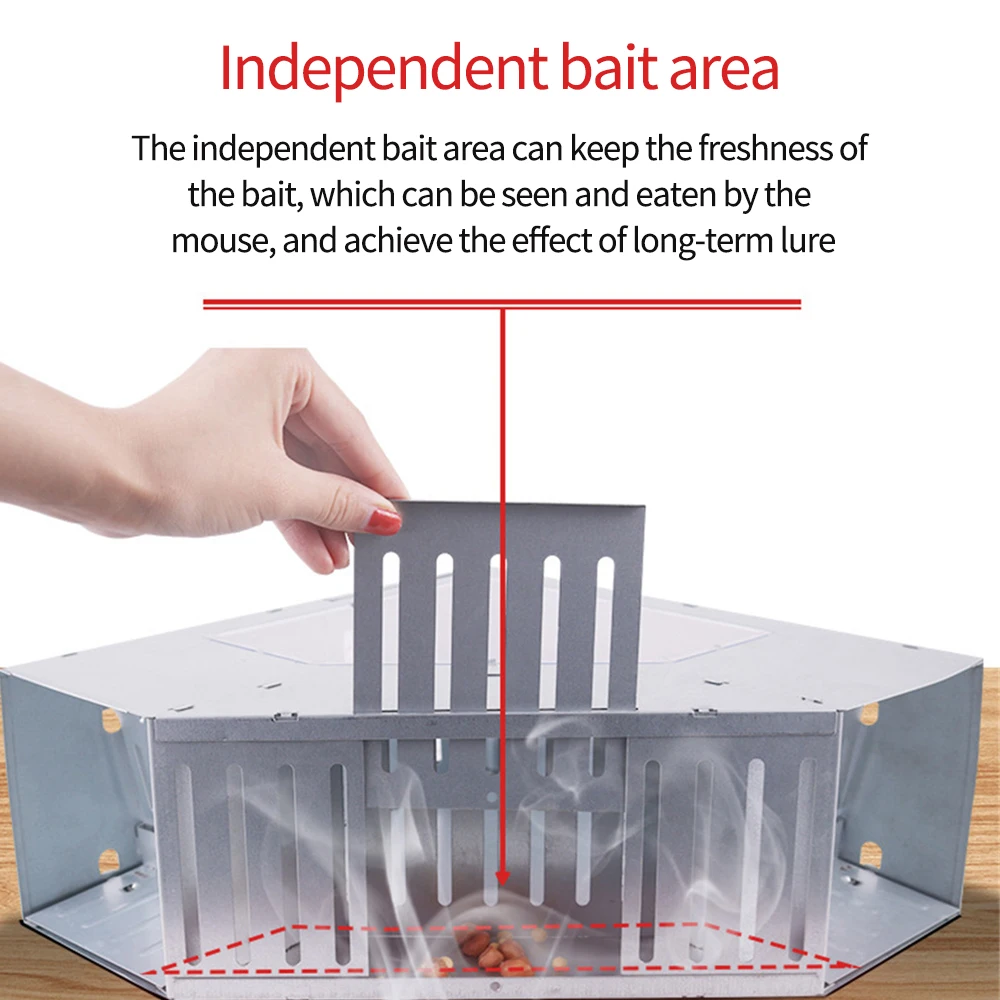 Independent bait area

The independent bait area can keep the freshness of the bait, which can be seen and eaten by the mouse, and achieve the effect of long-term lure