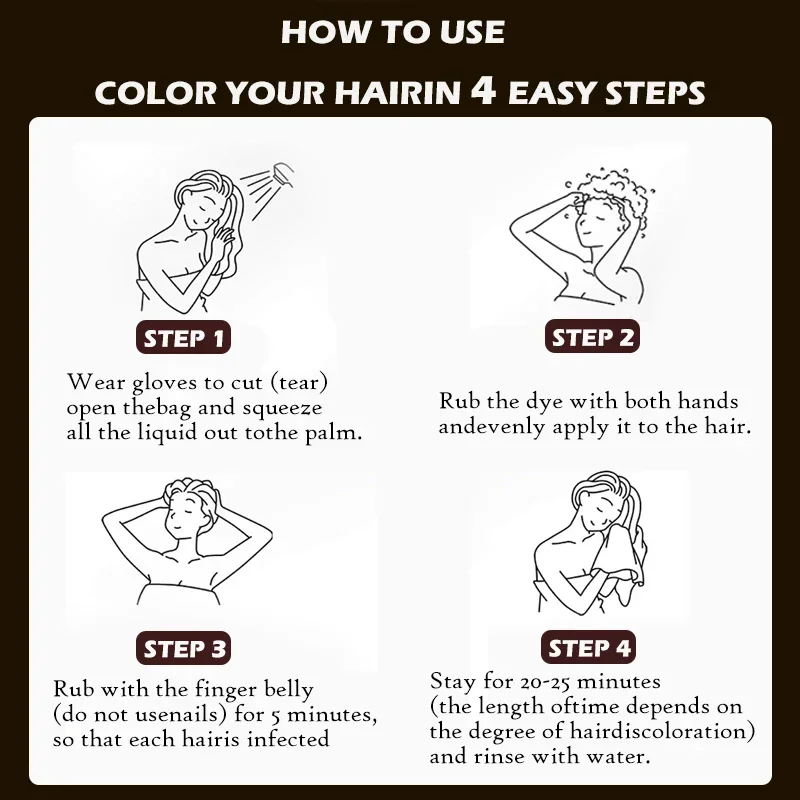 HOW TO USE

COLOR YOUR HAIRIN 4 EASY STEPS

STEP 1

Wear gloves to cut (tear) open thebag and squeeze all the liquid out tothe palm.

STEP 2

Rub the dye with both hands andevenly apply it to the hair.

STEP 3

Rub with the finger belly (do not usenails) for 5 minutes, so that each hairis infected

STEP 4

Stay for 20-25 minutes (the length oftime depends on the degree of hairdiscoloration) and rinse with water.