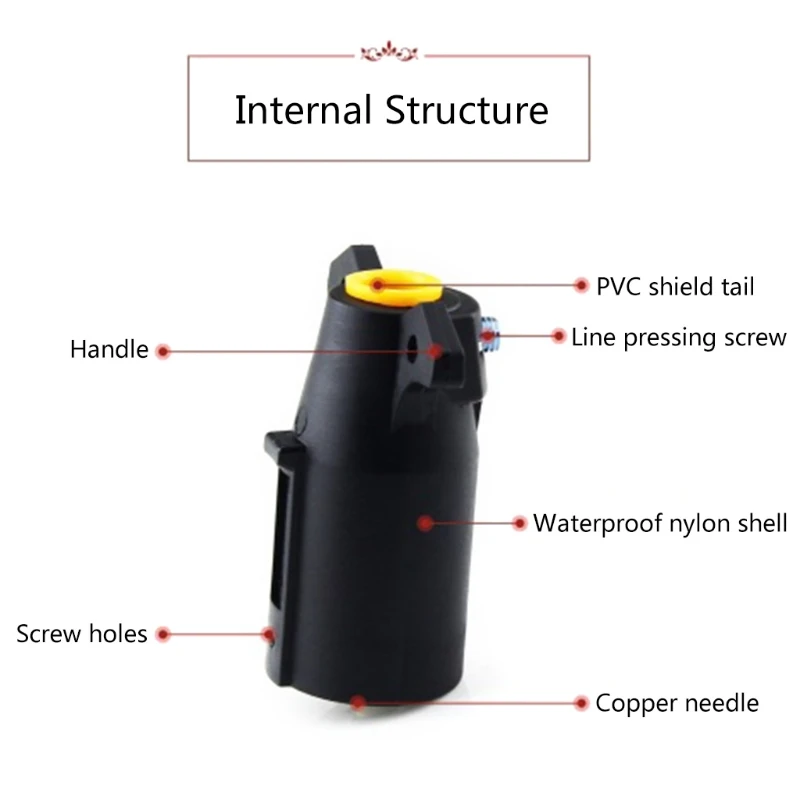 Internal Structure

PVC shield tail

Handle

Line pressing screw

Waterproof nylon shell

Screw holes

Copper needle