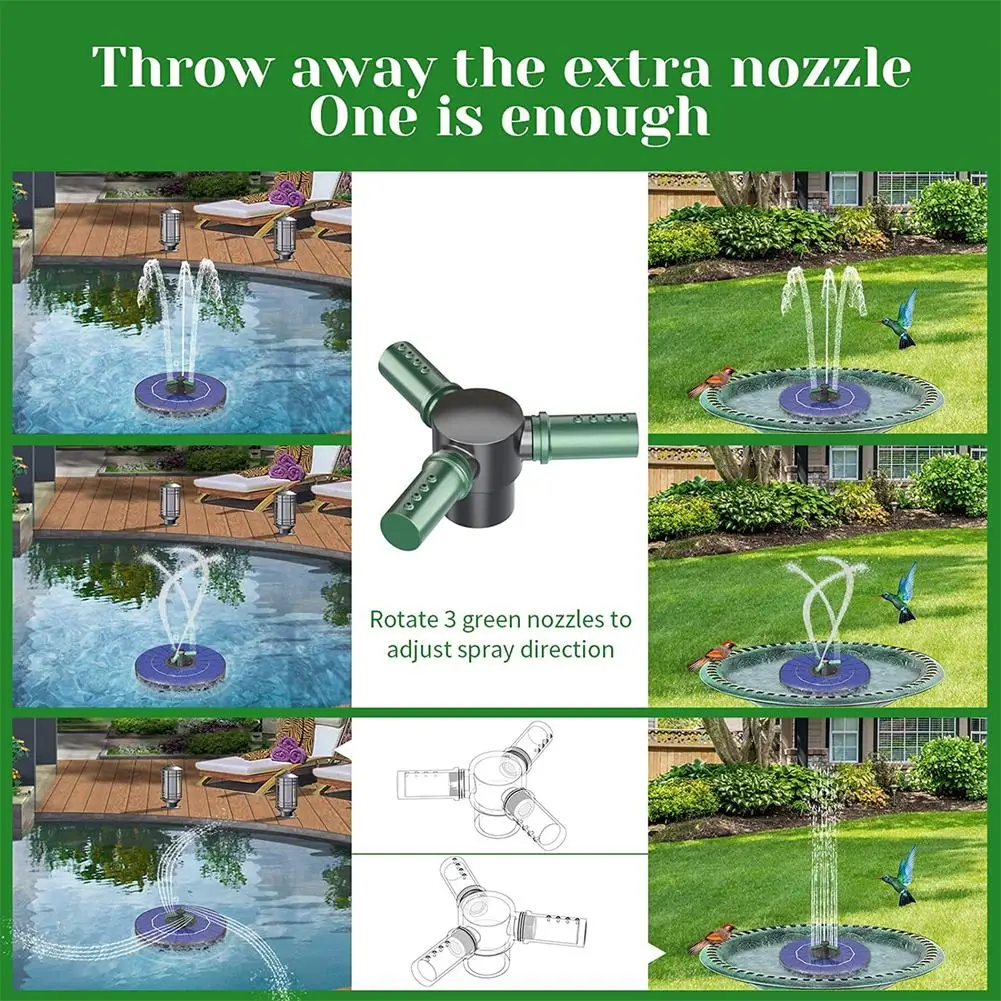 Throw away the extra nozzle
One is enough

Rotate 3 green nozzles to adjust spray direction