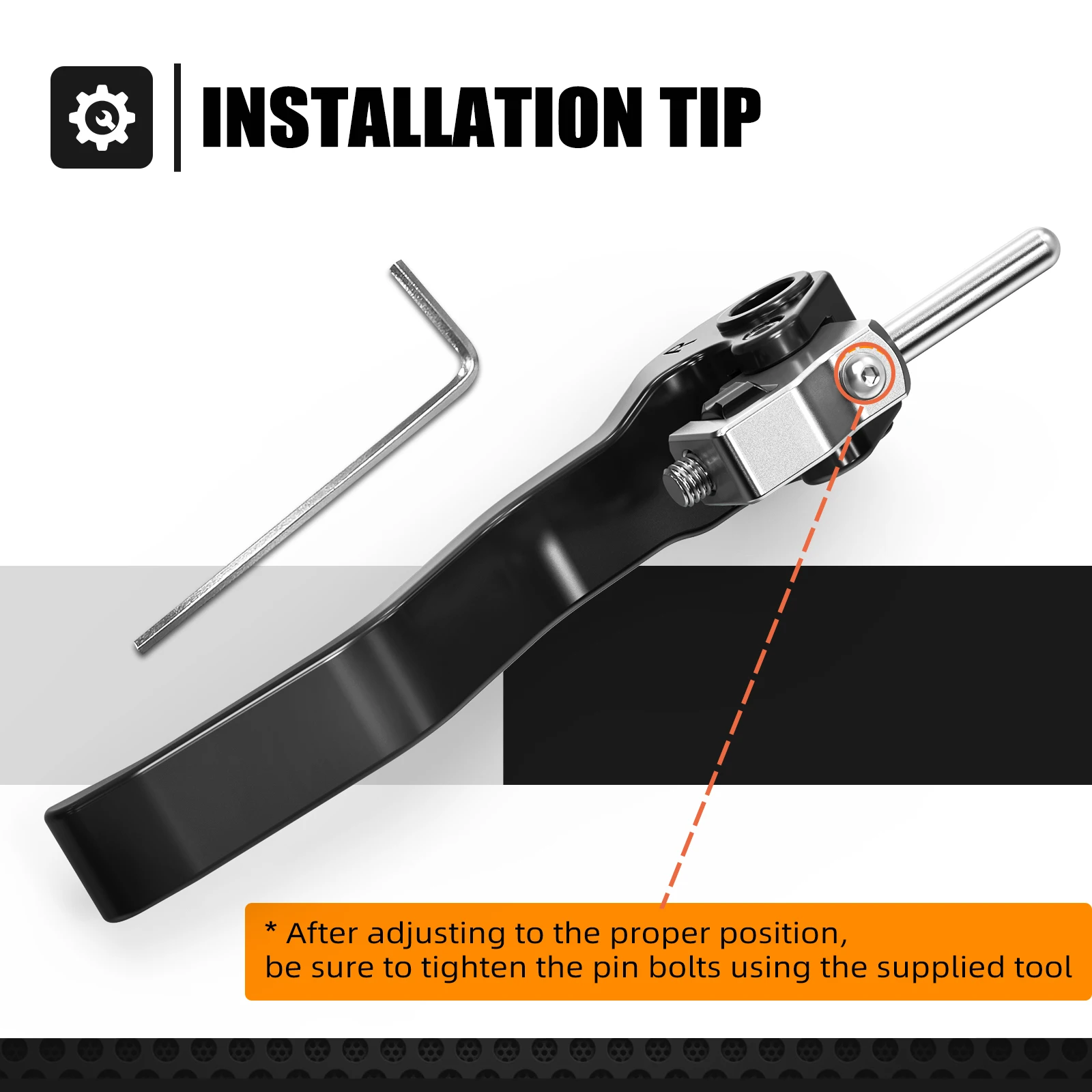 INSTALLATION TIP

* After adjusting to the proper position,
be sure to tighten the pin bolts using the supplied tool