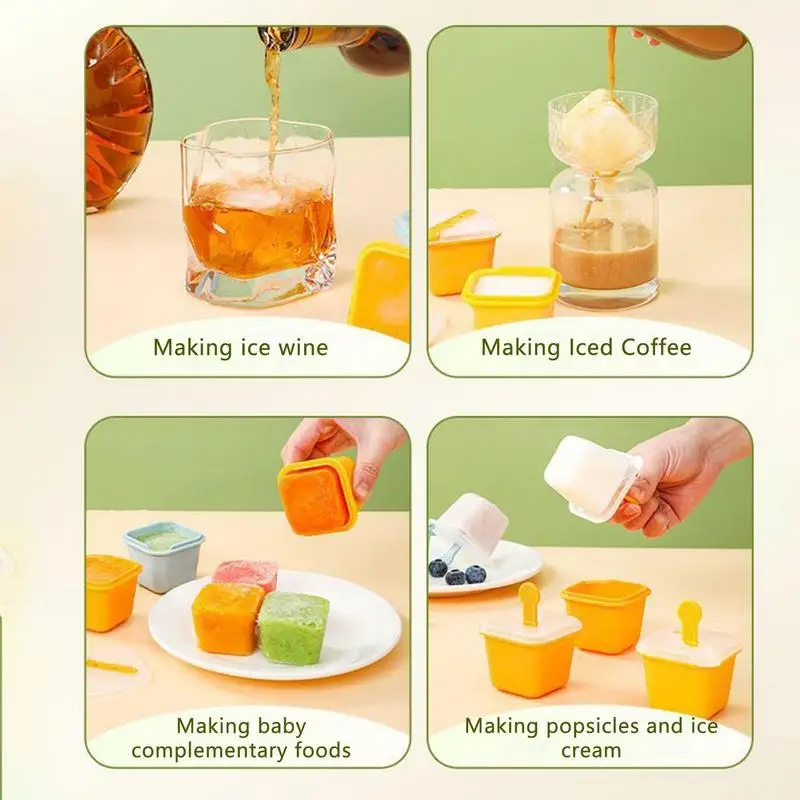 Making ice wine

Making Iced Coffee

Making baby complementary foods

Making popsicles and ice cream