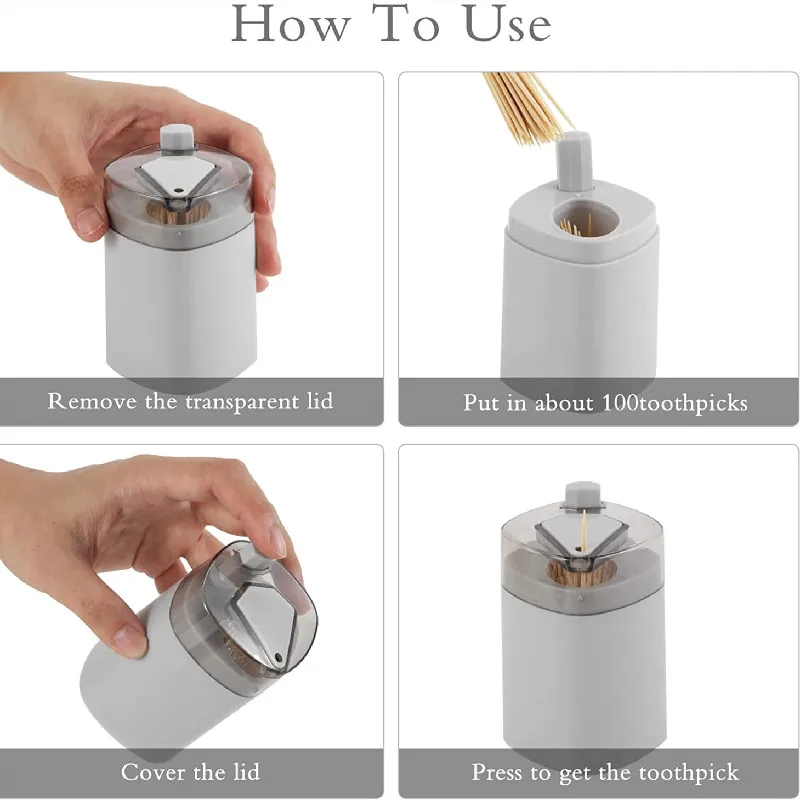 How To Use

Remove the transparent lid

Put in about 100toothpicks

Cover the lid

Press to get the toothpick