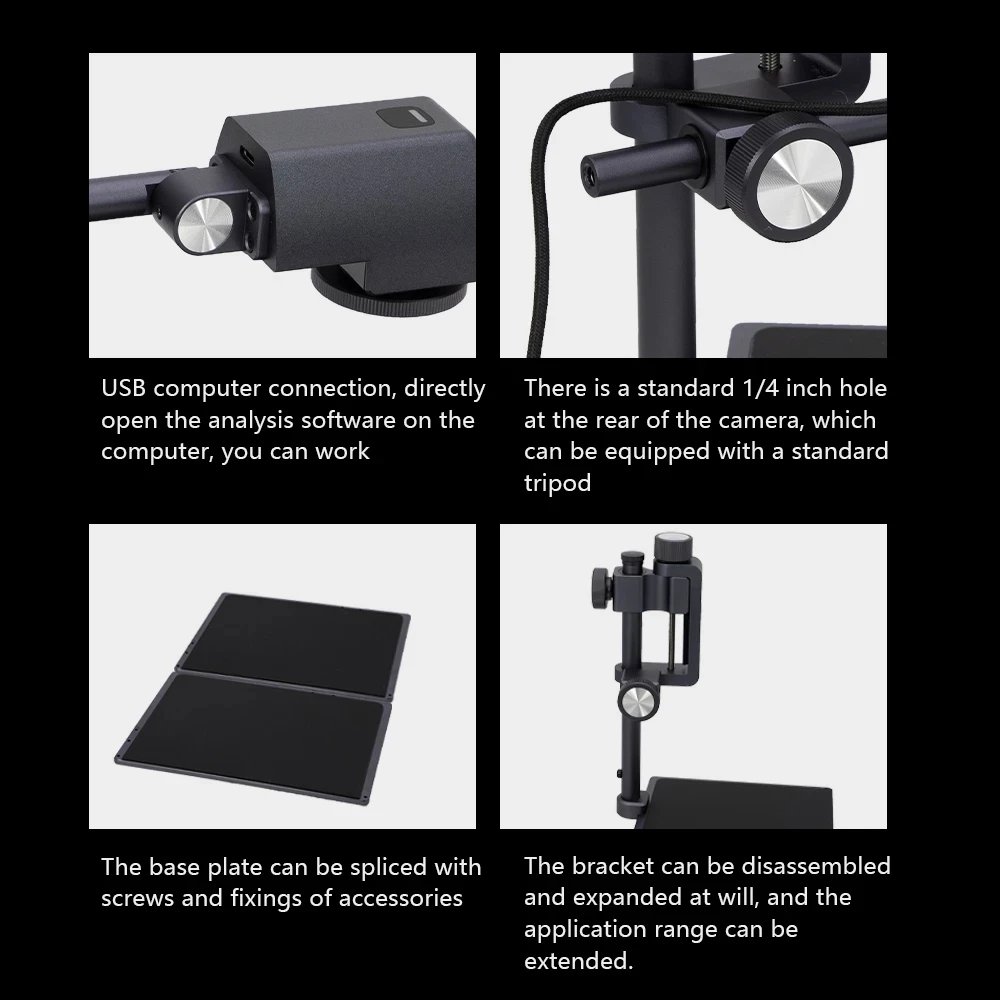 USB computer connection, directly open the analysis software on the computer, you can work

There is a standard 1/4 inch hole at the rear of the camera, which can be equipped with a standard tripod

The base plate can be spliced with screws and fixings of accessories

The bracket can be disassembled and expanded at will, and the application range can be extended.