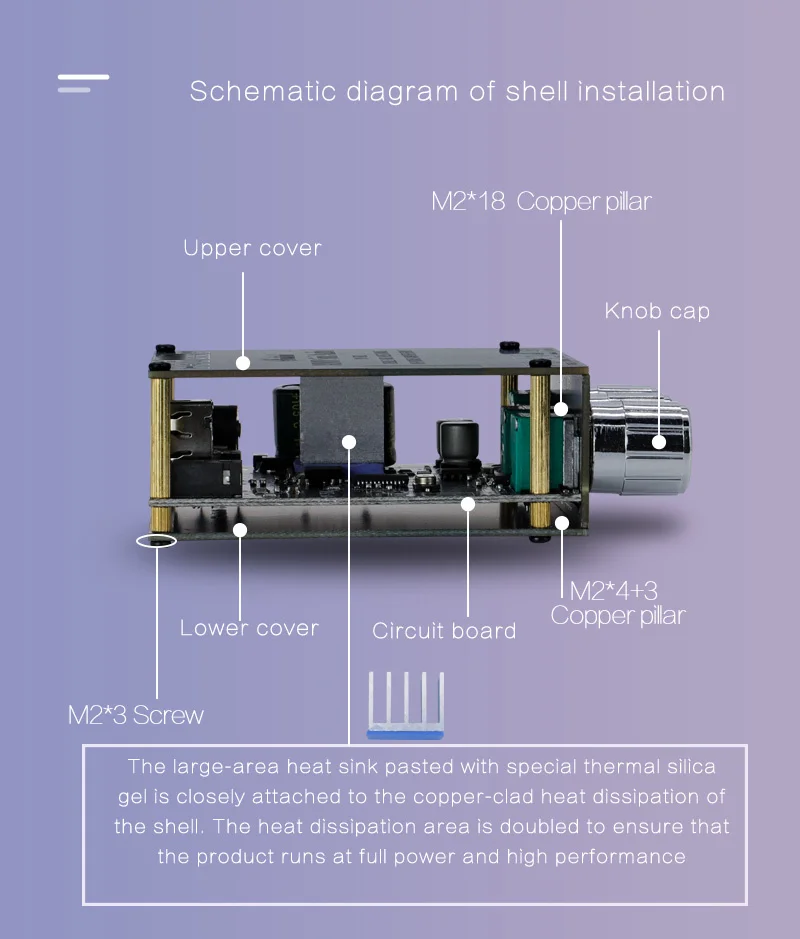 Schematic diagram of shell installation

M2*18 Copper pillar

Upper cover

Knob cap

M2*4+3 Copper pillar

Lower cover

Circuit board

M2*3 Screw

The large-area heat sink pasted with special thermal silica gel is closely attached to the copper-clad heat dissipation of the shell. The heat dissipation area is doubled to ensure that the product runs at full power and high performance