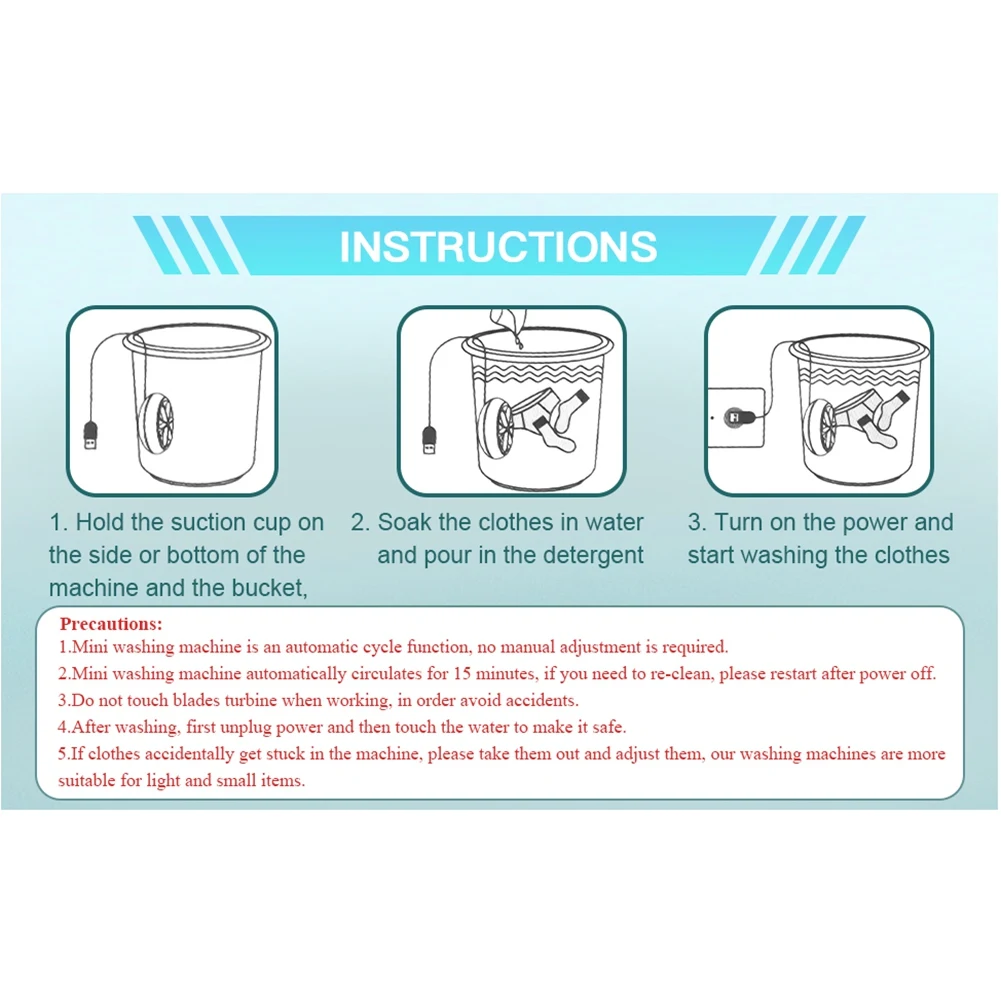 INSTRUCTIONS

1. Hold the suction cup on the side or bottom of the machine and the bucket,

2. Soak the clothes in water and pour in the detergent

3. Turn on the power and start washing the clothes

Precautions:
1.Mini washing machine is an automatic cycle function, no manual adjustment is required.
2.Mini washing machine automatically circulates for 15 minutes, if you need to re-clean, please restart after power off.
3.Do not touch blades turbine when working, in order avoid accidents.
4.After washing, first unplug power and then touch the water to make it safe.
5.If clothes accidentally get stuck in the machine, please take them out and adjust them, our washing machines are more suitable for light and small items.