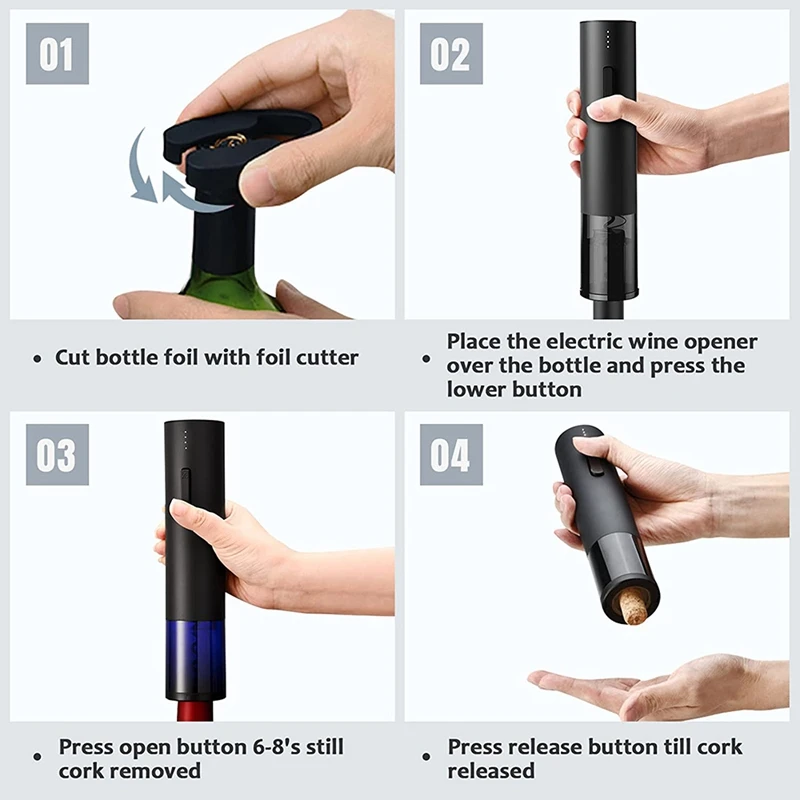 01

• Cut bottle foil with foil cutter

02

• Place the electric wine opener over the bottle and press the lower button

03

• Press open button 6-8's still cork removed

04

• Press release button till cork released