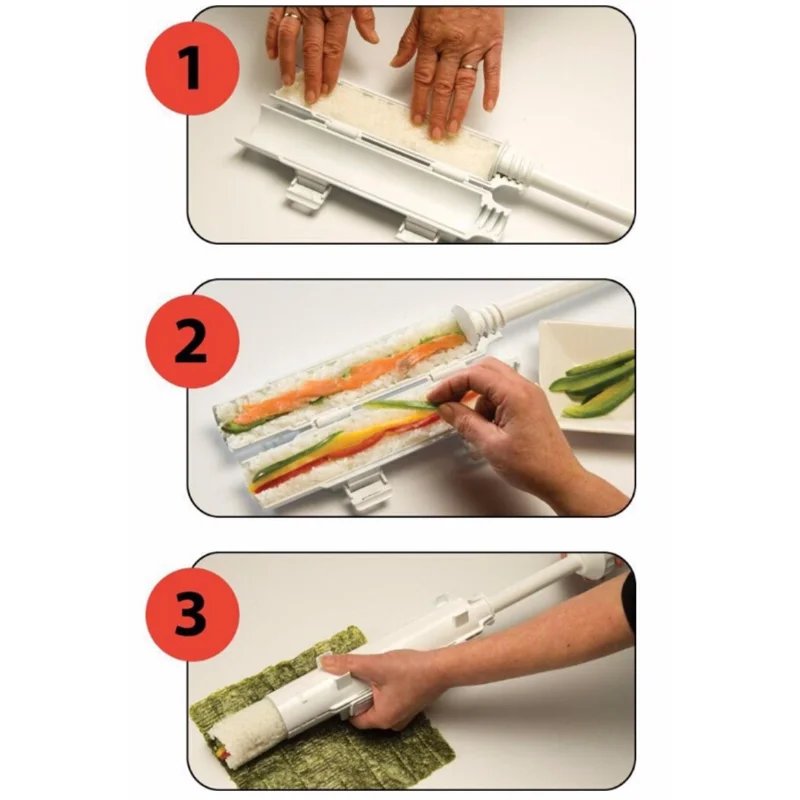 1

2

3