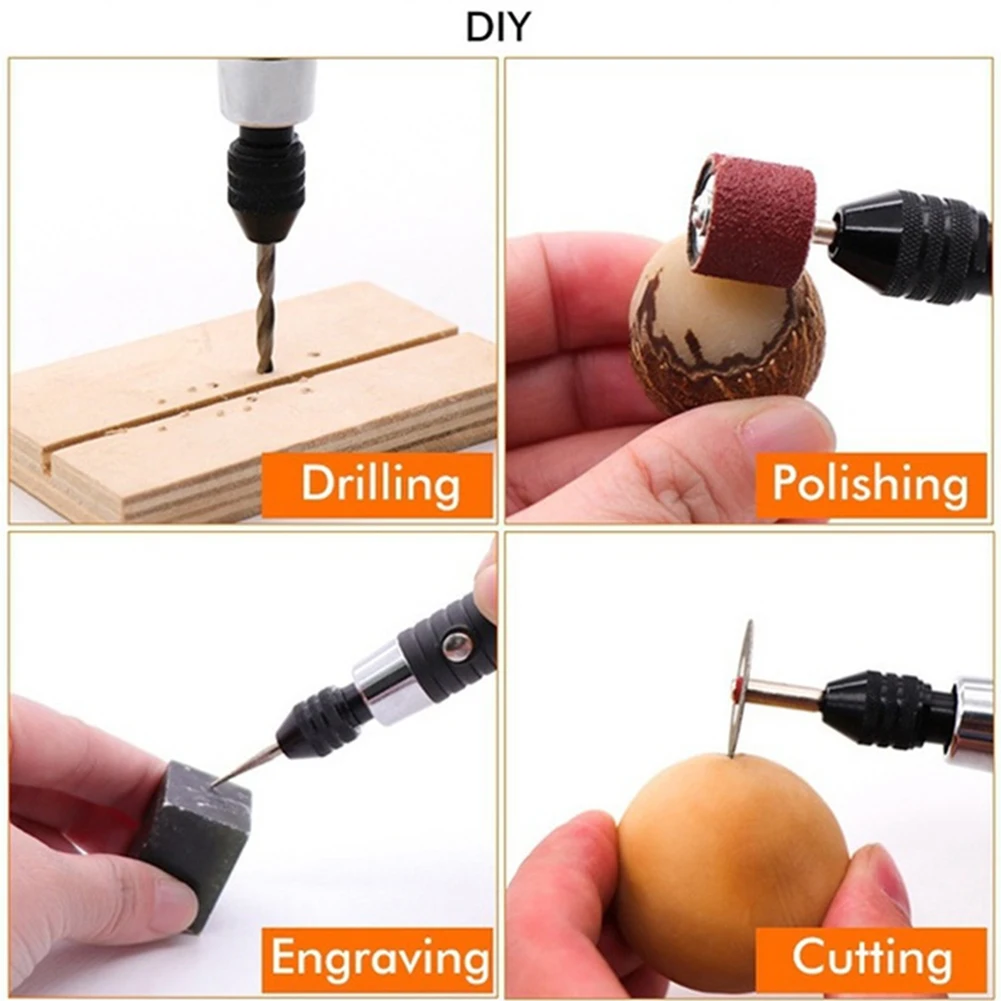 DIY

Drilling

Polishing

Engraving

Cutting