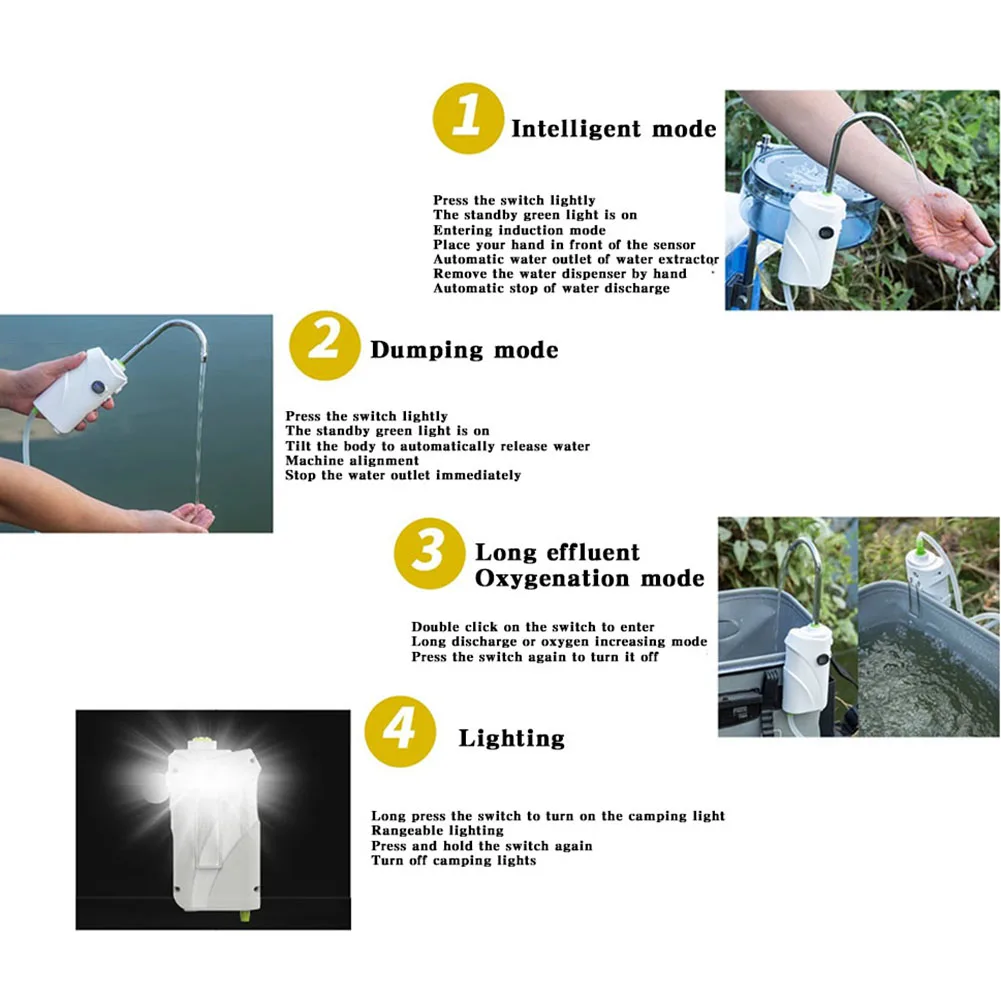 1 Intelligent mode

Press the switch lightly
The standby green light is on
Entering induction mode
Place your hand in front of the sensor
Automatic water outlet of water extractor
Remove the water dispenser by hand
Automatic stop of water discharge

2 Dumping mode

Press the switch lightly
The standby green light is on
Tilt the body to automatically release water
Machine alignment
Stop the water outlet immediately

3 Long effluent Oxygenation mode

Double click on the switch to enter
Long discharge or oxygen increasing mode
Press the switch again to turn it off

4 Lighting

Long press the switch to turn on the camping light
Rangeable lighting
Press and hold the switch again
Turn off camping lights